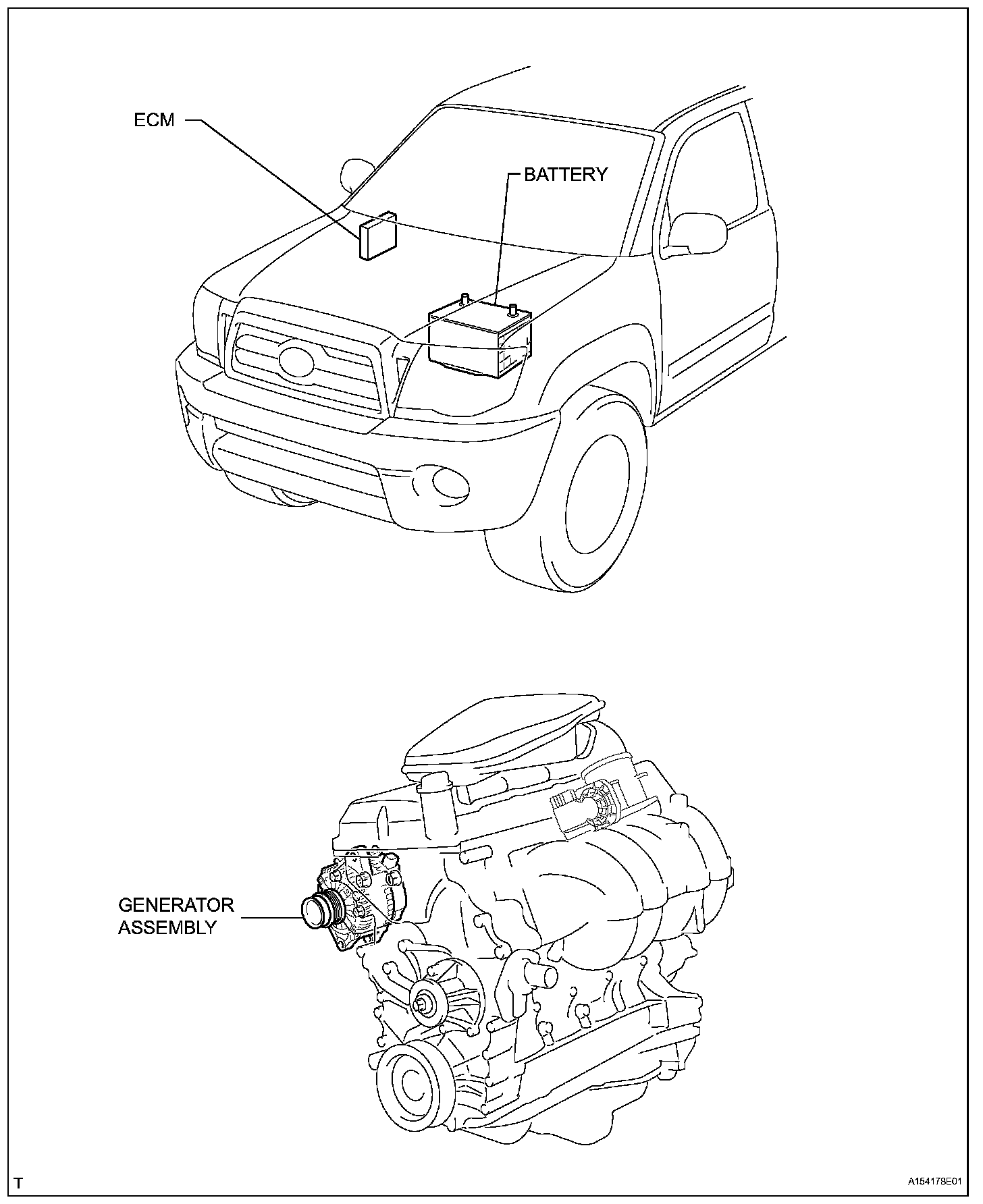 ECM

BATTERY

GENERATOR ASSEMBLY

T

A154178E01