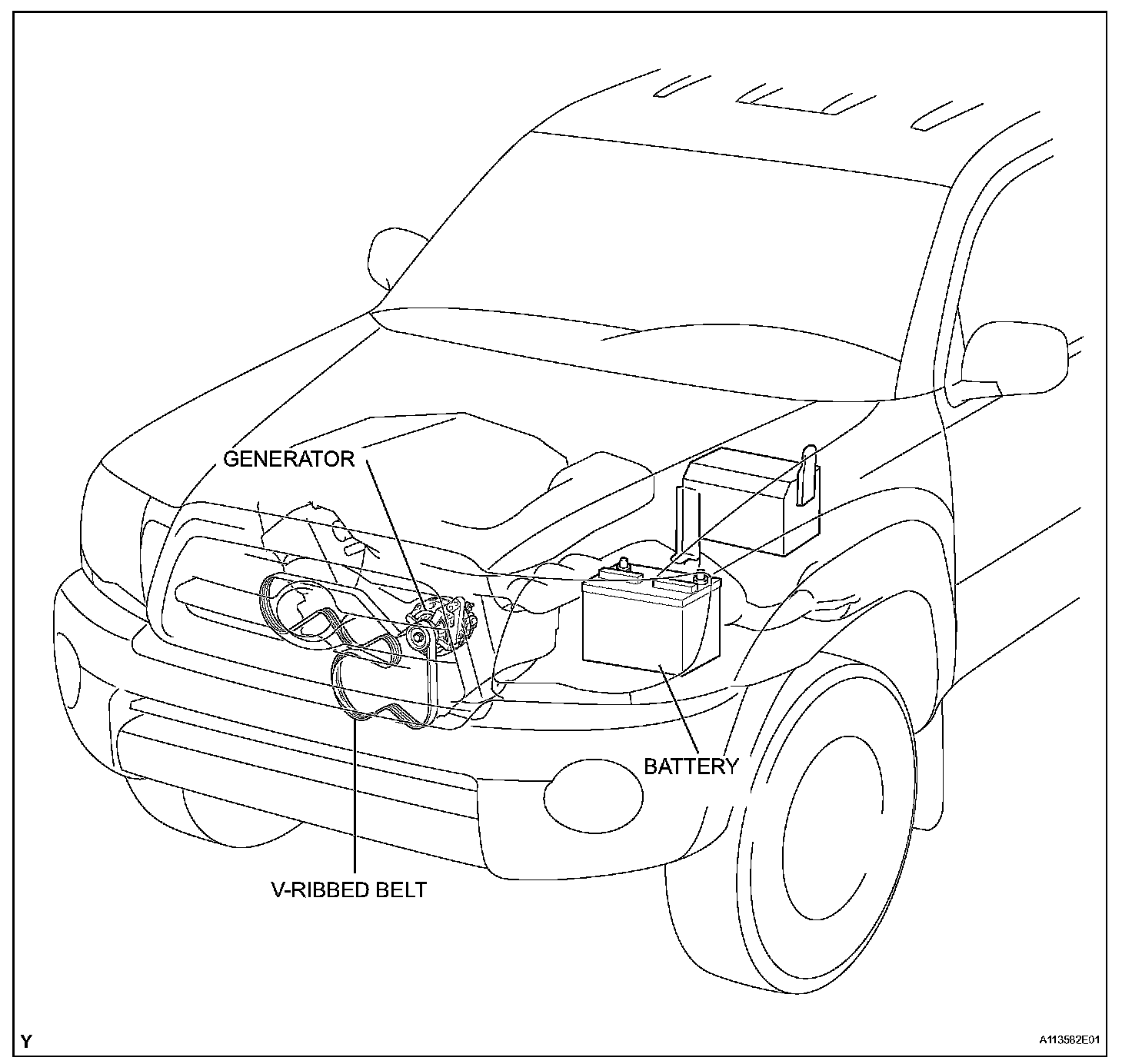 GENERATOR

BATTERY

V-RIBBED BELT

Y

A113582E01