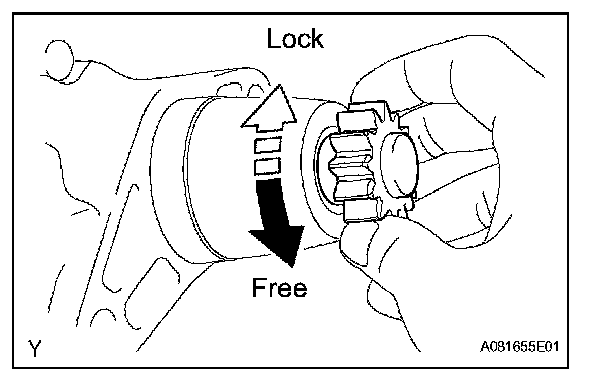 Lock

Free

Y

A081655E01