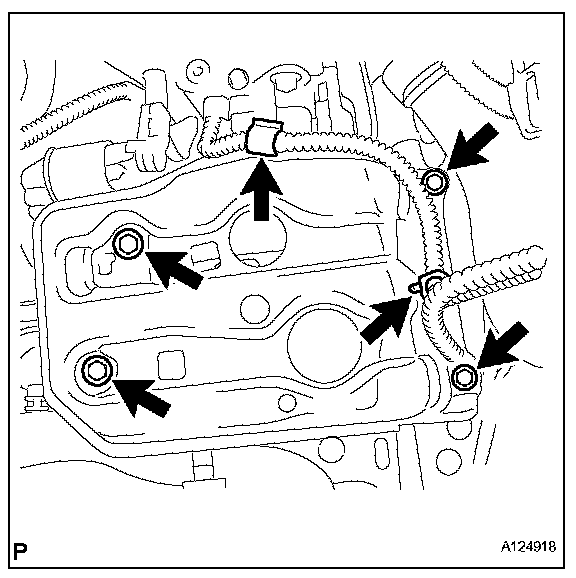 P

A124918