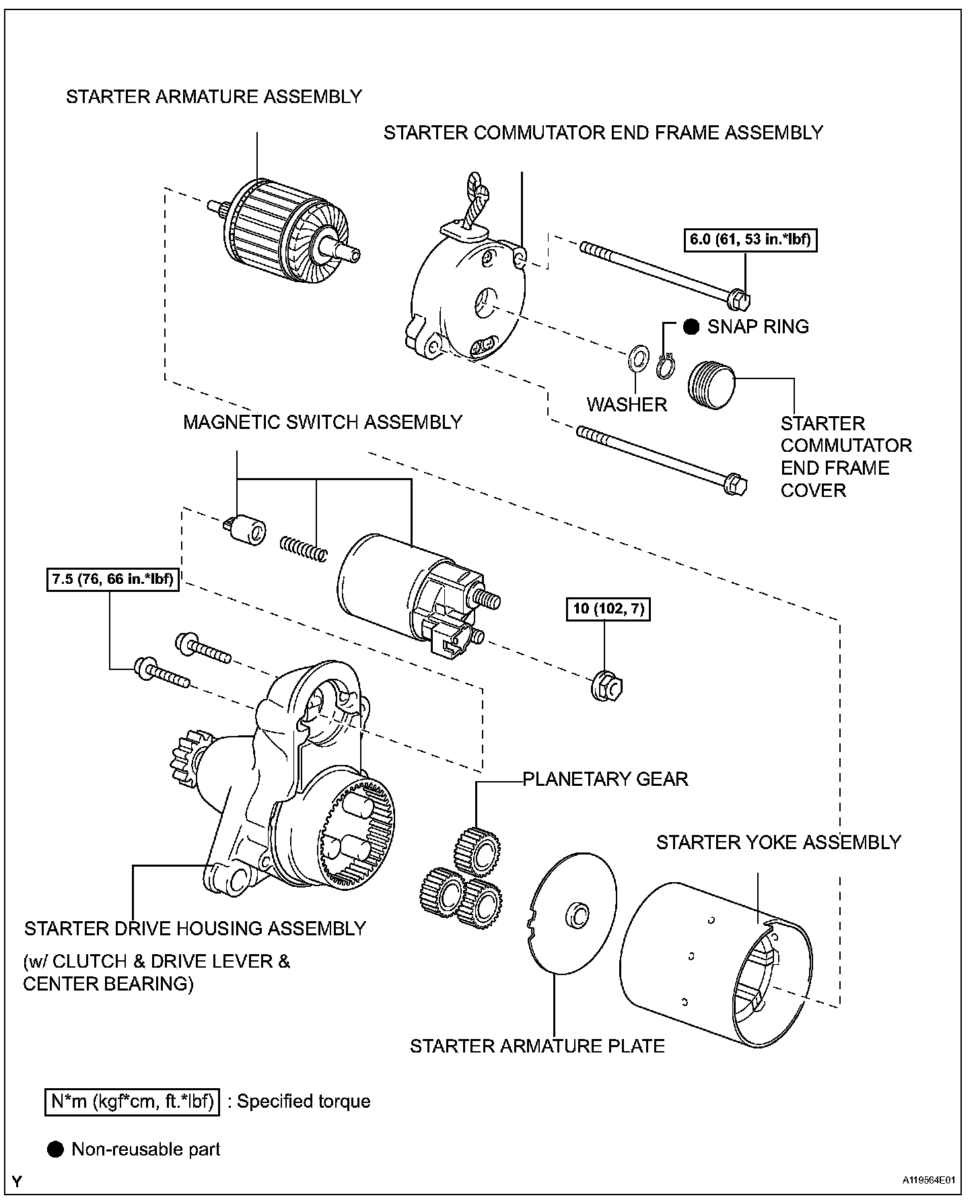 STARTER ARMATURE ASSEMBLY

STARTER COMMUTATOR END FRAME ASSEMBLY

6.0 (61, 53 in.*lbf)

● SNAP RING

WASHER

STARTER COMMUTATOR END FRAME COVER

MAGNETIC SWITCH ASSEMBLY

7.5 (76, 66 in.*lbf)

10 (102, 7)

PLANETARY GEAR

STARTER YOKE ASSEMBLY

STARTER DRIVE HOUSING ASSEMBLY
(w/ CLUTCH & DRIVE LEVER & CENTER BEARING)

STARTER ARMATURE PLATE

N*m (kgf*cm, ft.*lbf) : Specified torque

● Non-reusable part

Y

A119564E01