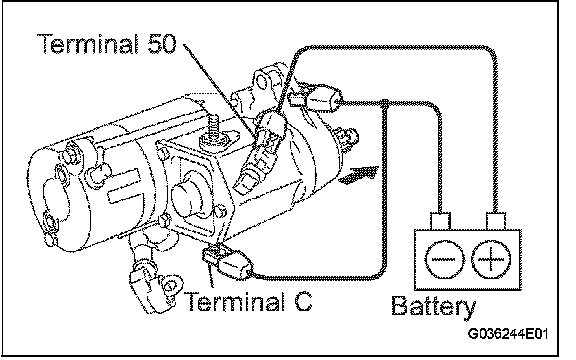 Terminal 50

Terminal C

Battery

G036244E01