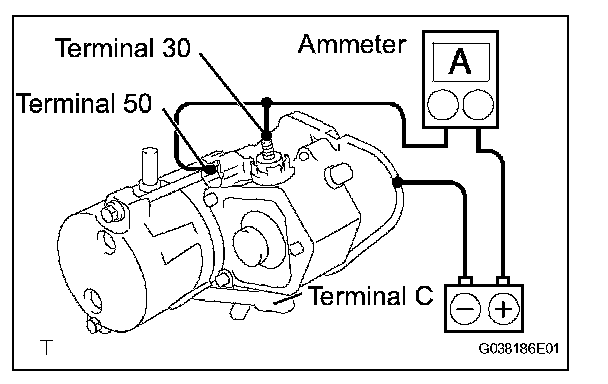 Terminal 30
Ammeter
A
Terminal 50
Terminal C
−
+
T
G038186E01