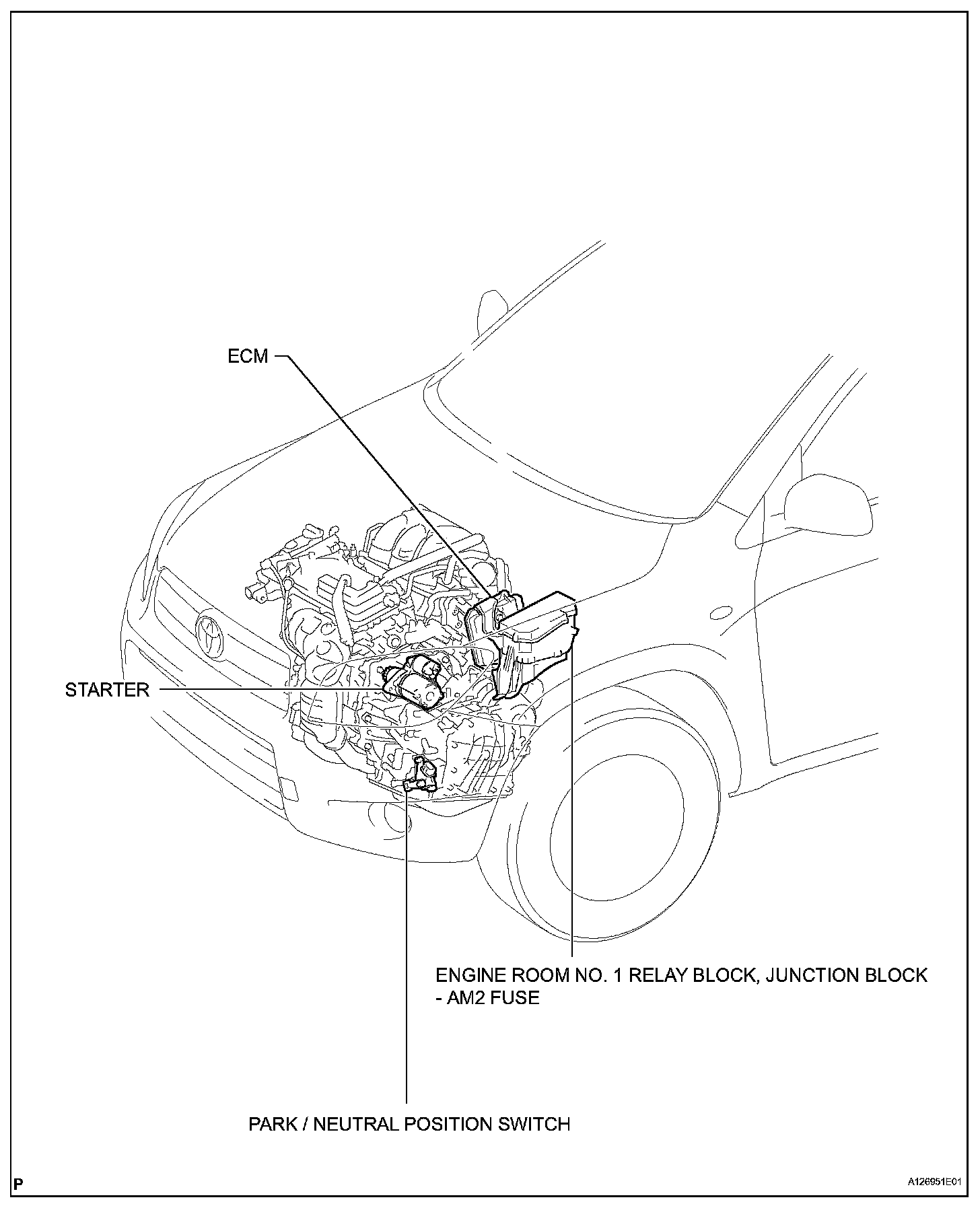 ECM

STARTER

ENGINE ROOM NO. 1 RELAY BLOCK, JUNCTION BLOCK
- AM2 FUSE

PARK / NEUTRAL POSITION SWITCH

P

A126951E01