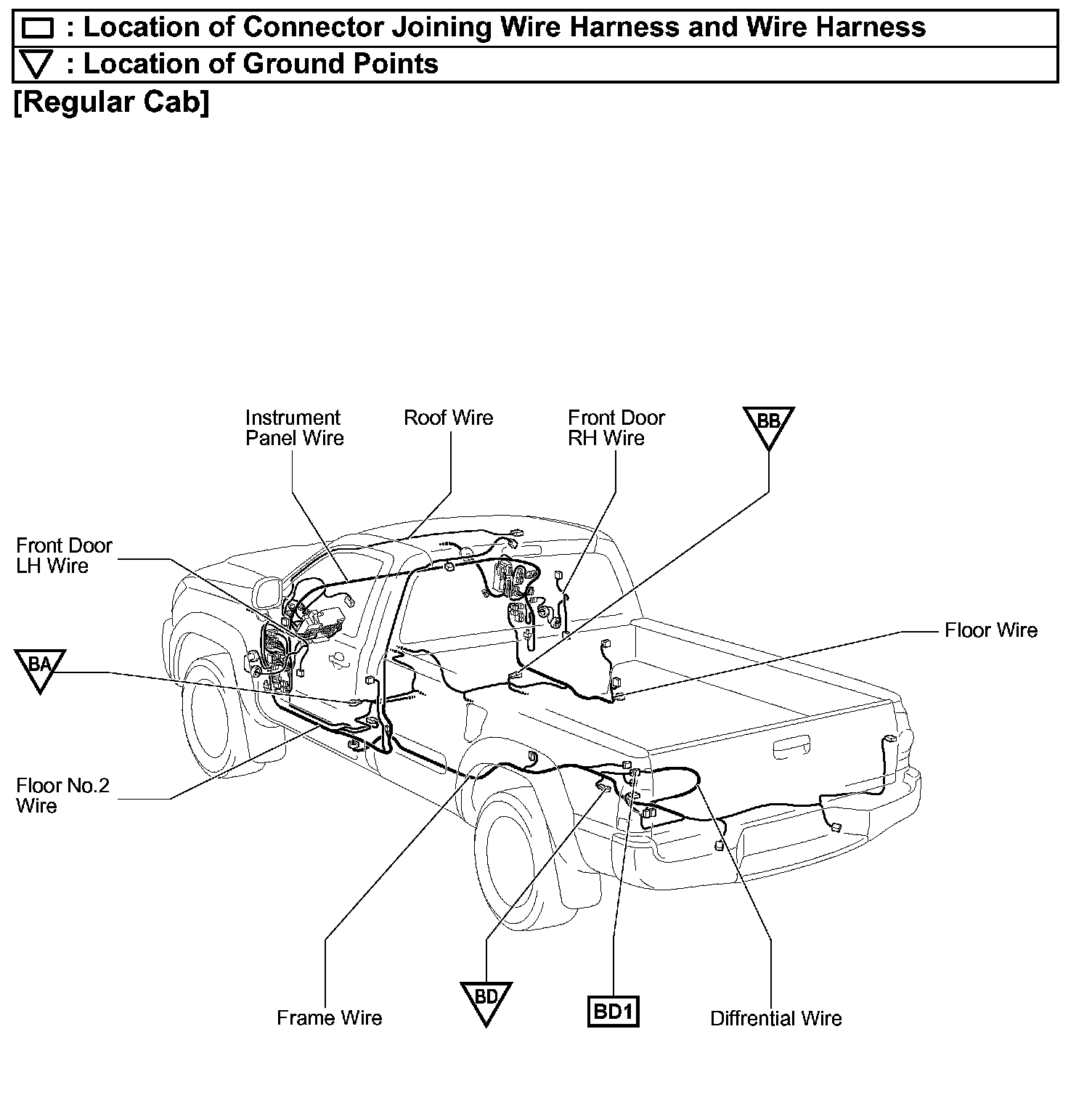 : Location of Connector Joining Wire Harness and Wire Harness
: Location of Ground Points
[Regular Cab]

Instrument Panel Wire
Roof Wire
Front Door RH Wire
BB
Front Door LH Wire
Floor Wire
BA
Floor No.2 Wire
Frame Wire
BD
BD1
Diffrential Wire