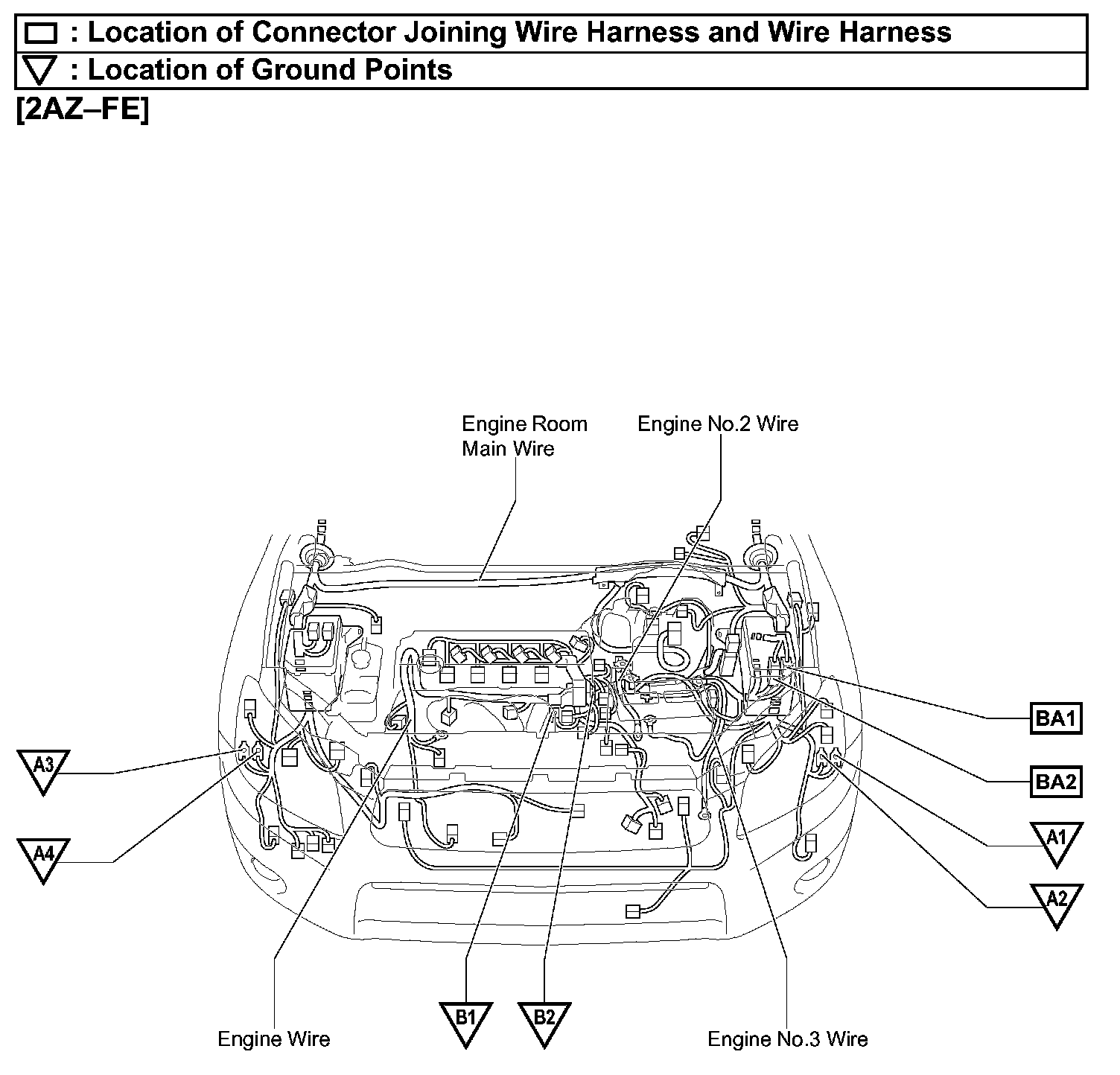 : Location of Connector Joining Wire Harness and Wire Harness
: Location of Ground Points
[2AZ–FE]

Engine Room Main Wire
Engine No.2 Wire

BA1
BA2
A1
A2
A3
A4

Engine Wire
B1
B2
Engine No.3 Wire