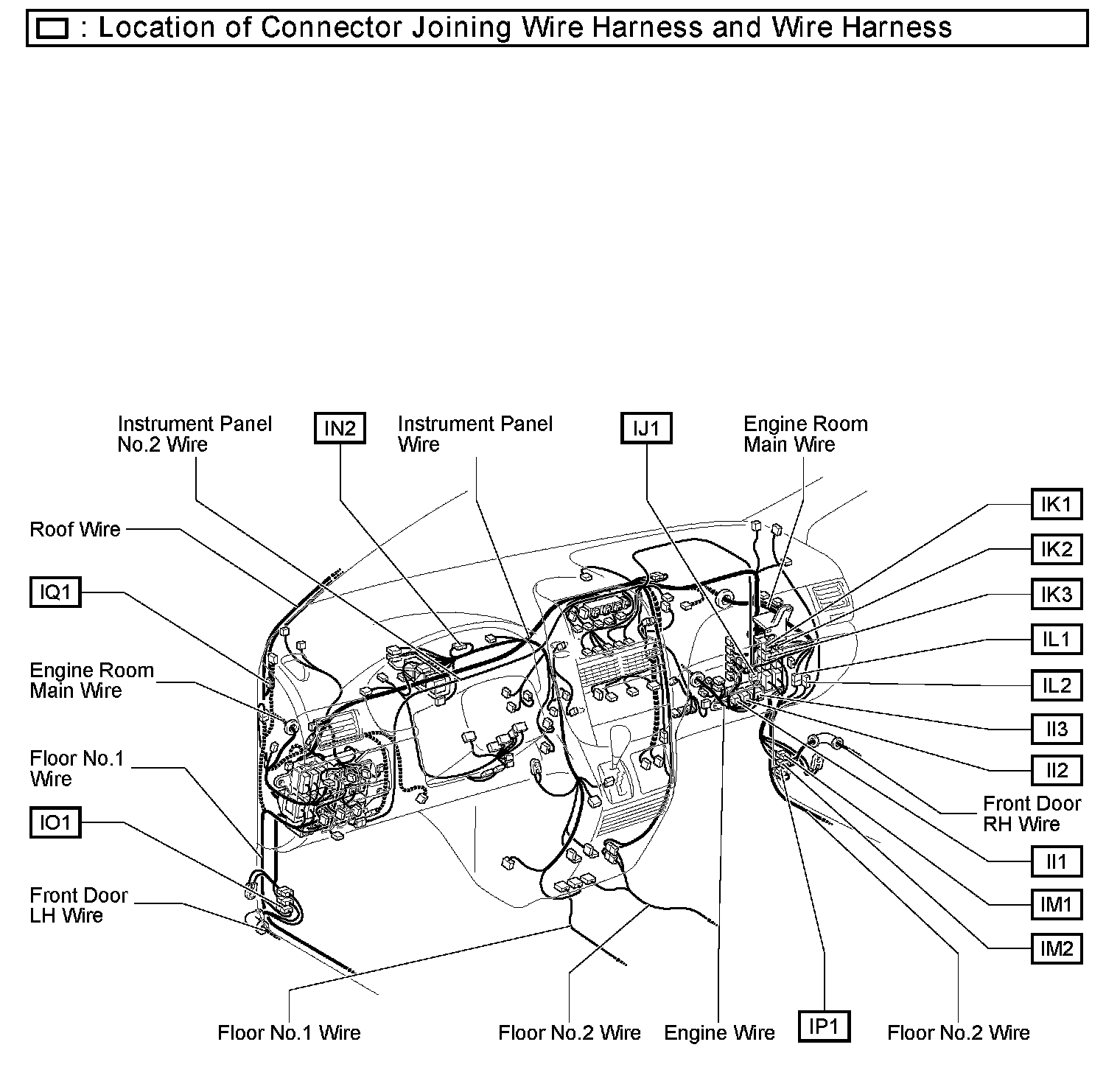 : Location of Connector Joining Wire Harness and Wire Harness

Instrument Panel No.2 Wire

IN2

Instrument Panel Wire

IJ1

Engine Room Main Wire

Roof Wire

IQ1

Engine Room Main Wire

Floor No.1 Wire

IO1

Front Door LH Wire

IK1

IK2

IK3

IL1

IL2

II3

II2

Front Door RH Wire

II1

IM1

IM2

Floor No.1 Wire

Floor No.2 Wire

Engine Wire

IP1

Floor No.2 Wire