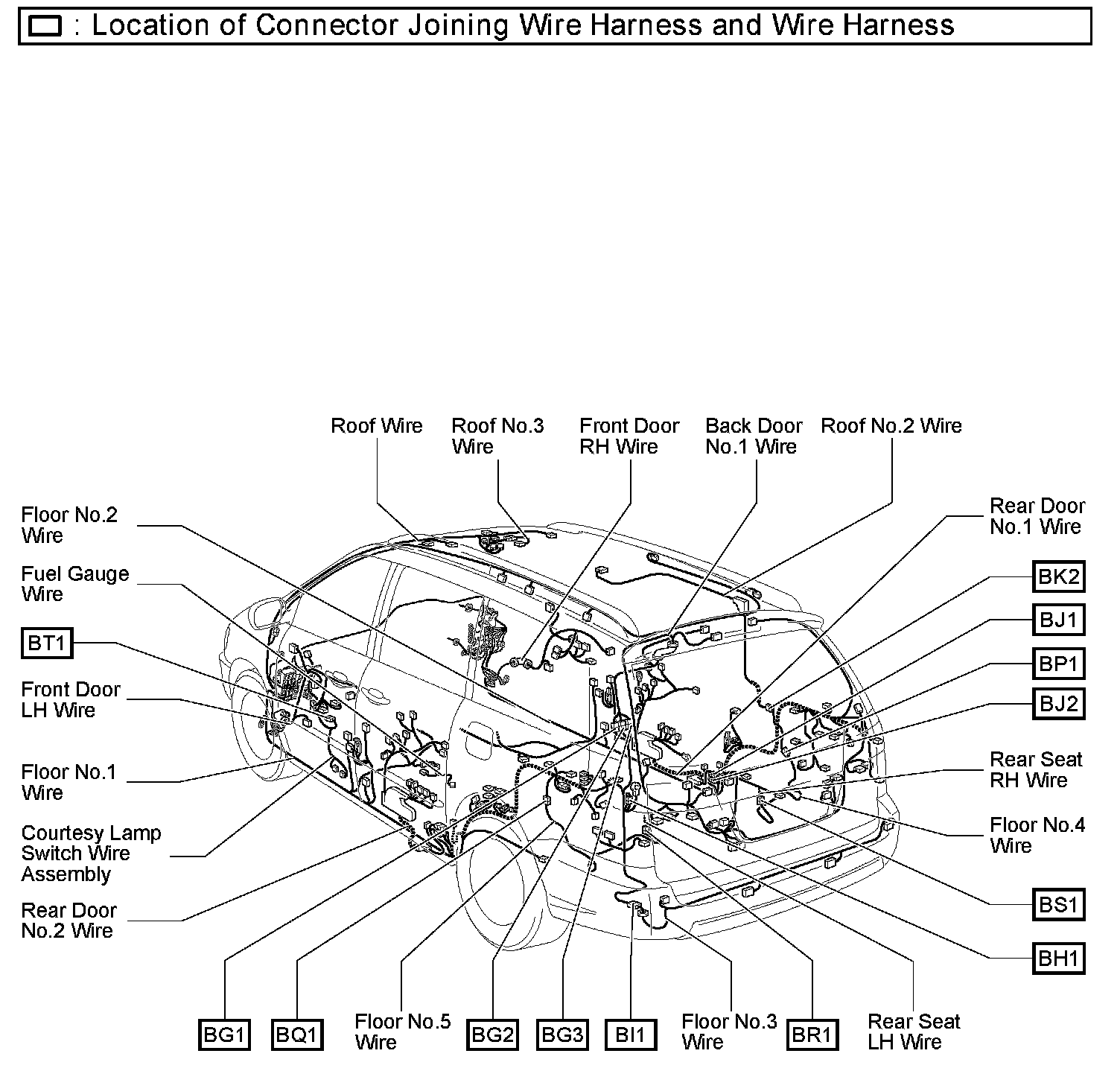 : Location of Connector Joining Wire Harness and Wire Harness

Roof Wire

Roof No.3 Wire

Front Door RH Wire

Back Door No.1 Wire

Roof No.2 Wire

Floor No.2 Wire

Fuel Gauge Wire

BT1

Front Door LH Wire

Floor No.1 Wire

Courtesy Lamp Switch Wire Assembly

Rear Door No.2 Wire

Rear Door No.1 Wire

BK2

BJ1

BP1

BJ2

Rear Seat RH Wire

Floor No.4 Wire

BS1

BH1

BG1

BQ1

Floor No.5 Wire

BG2

BG3

BI1

Floor No.3 Wire

BR1

Rear Seat LH Wire