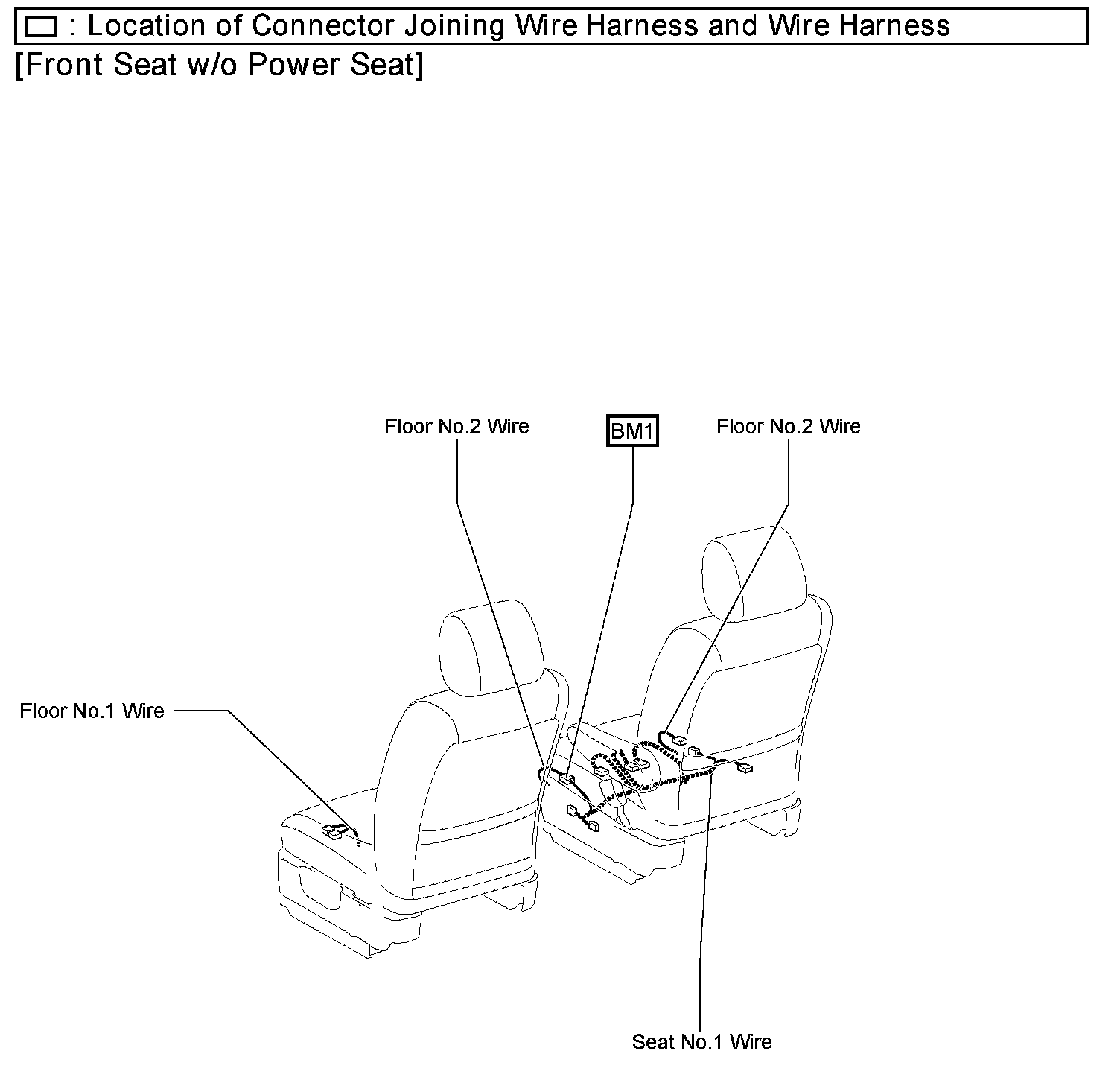 : Location of Connector Joining Wire Harness and Wire Harness

[Front Seat w/o Power Seat]

Floor No.2 Wire

BM1

Floor No.2 Wire

Floor No.1 Wire

Seat No.1 Wire