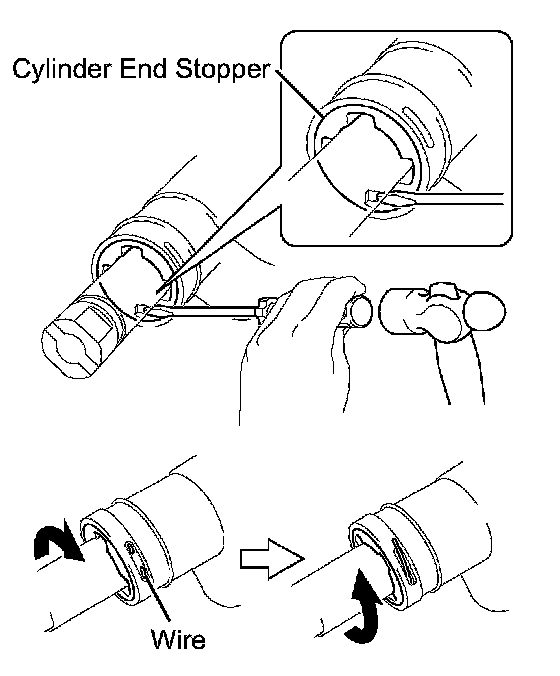 Cylinder End Stopper

Wire