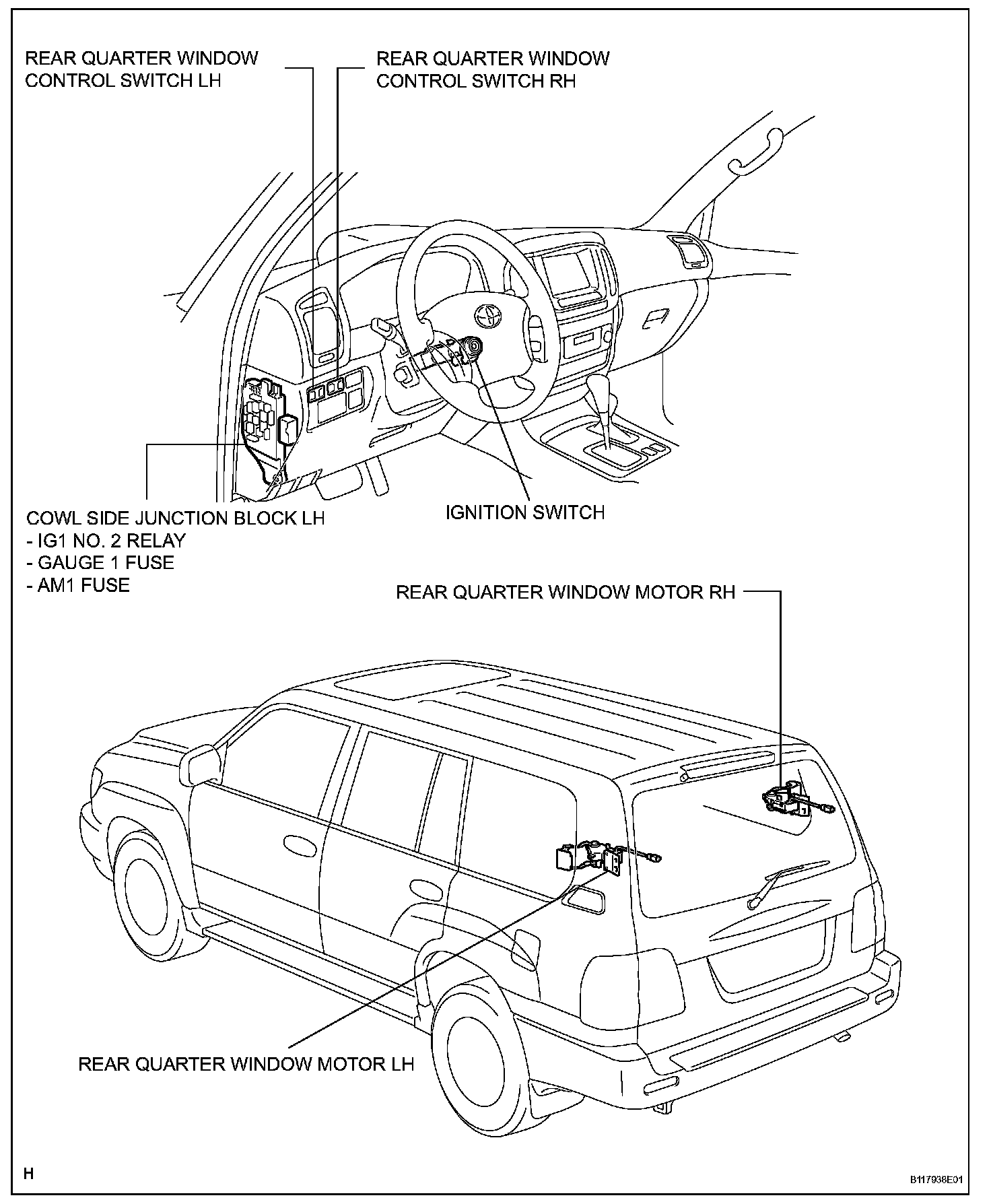 REAR QUARTER WINDOW CONTROL SWITCH LH

REAR QUARTER WINDOW CONTROL SWITCH RH

COWL SIDE JUNCTION BLOCK LH
- IG1 NO. 2 RELAY
- GAUGE 1 FUSE
- AM1 FUSE

IGNITION SWITCH

REAR QUARTER WINDOW MOTOR RH

REAR QUARTER WINDOW MOTOR LH

H

B117938E01