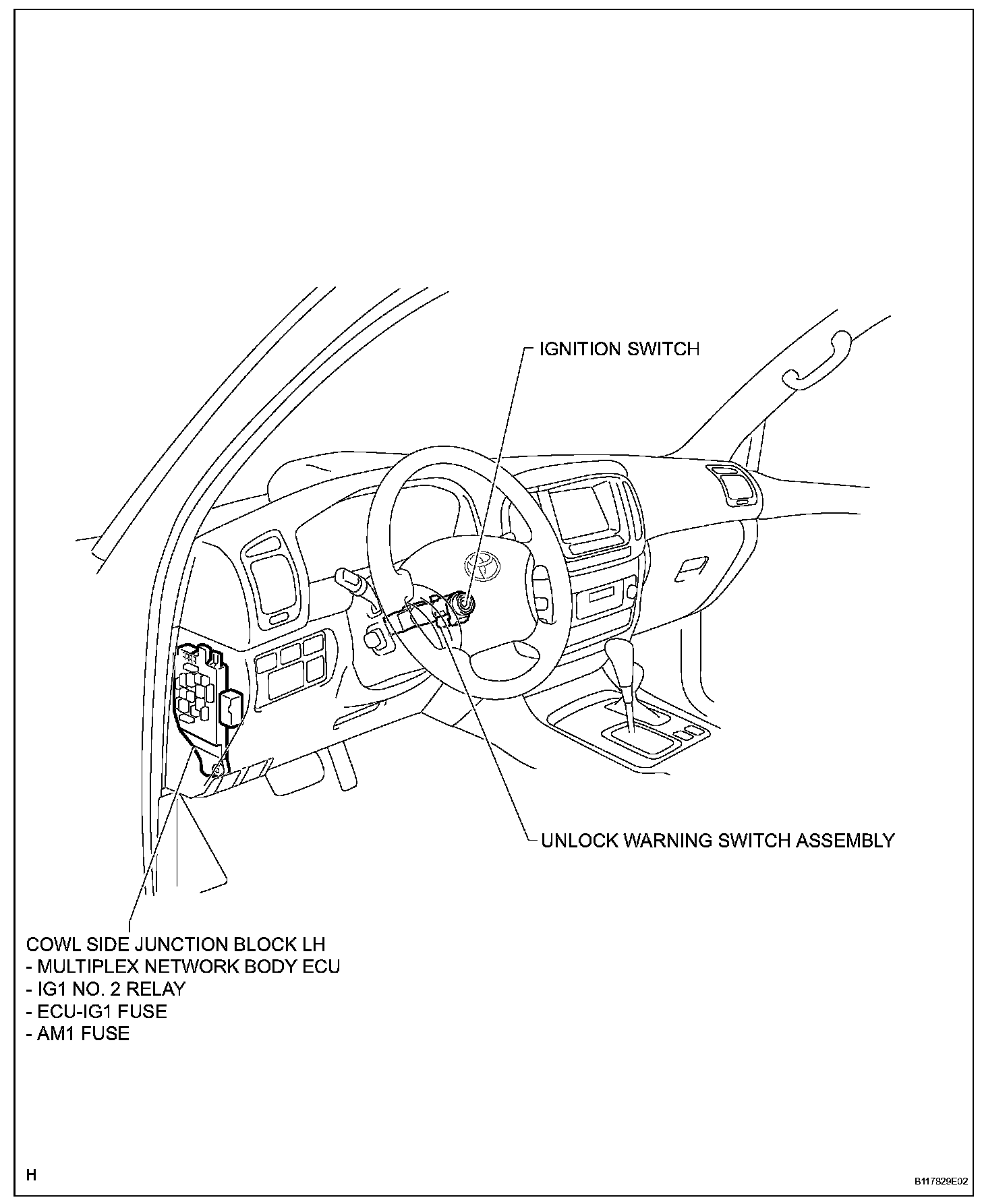 IGNITION SWITCH

UNLOCK WARNING SWITCH ASSEMBLY

COWL SIDE JUNCTION BLOCK LH
- MULTIPLEX NETWORK BODY ECU
- IG1 NO. 2 RELAY
- ECU-IG1 FUSE
- AM1 FUSE

H

B117829E02