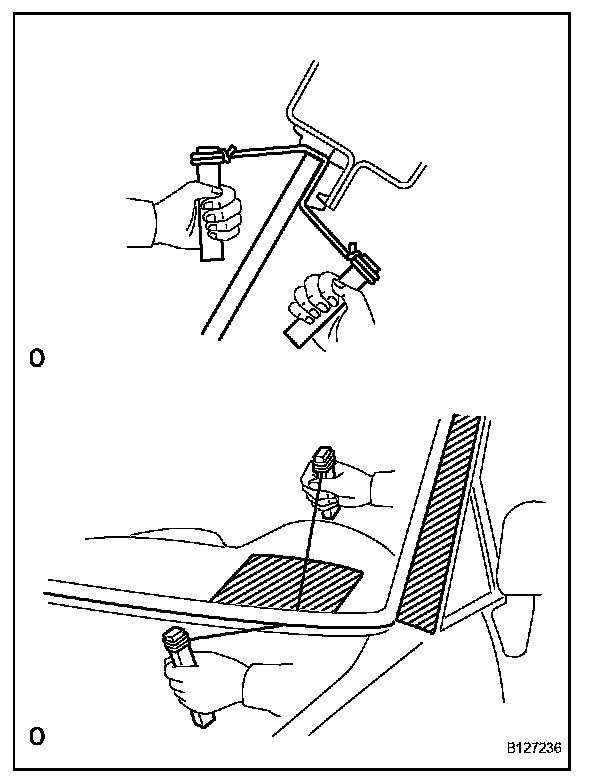 O

O

B127236