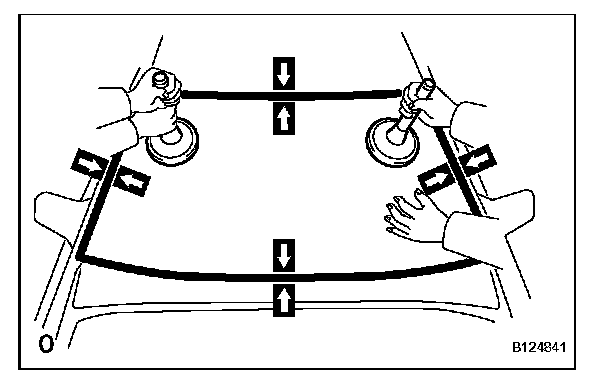 O

B124841