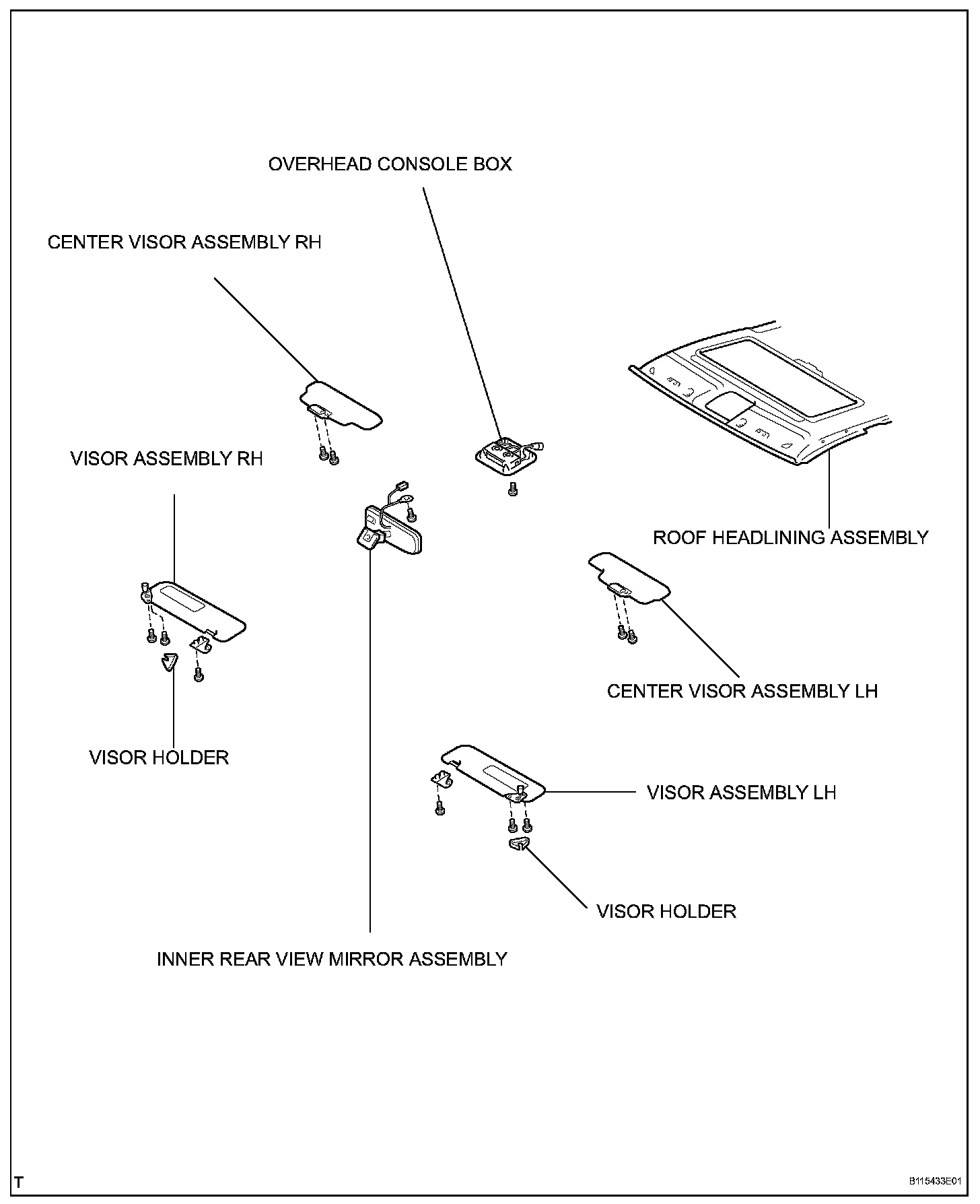 OVERHEAD CONSOLE BOX

CENTER VISOR ASSEMBLY RH

VISOR ASSEMBLY RH

ROOF HEADLINING ASSEMBLY

CENTER VISOR ASSEMBLY LH

VISOR HOLDER

VISOR ASSEMBLY LH

VISOR HOLDER

INNER REAR VIEW MIRROR ASSEMBLY

T

B115433E01