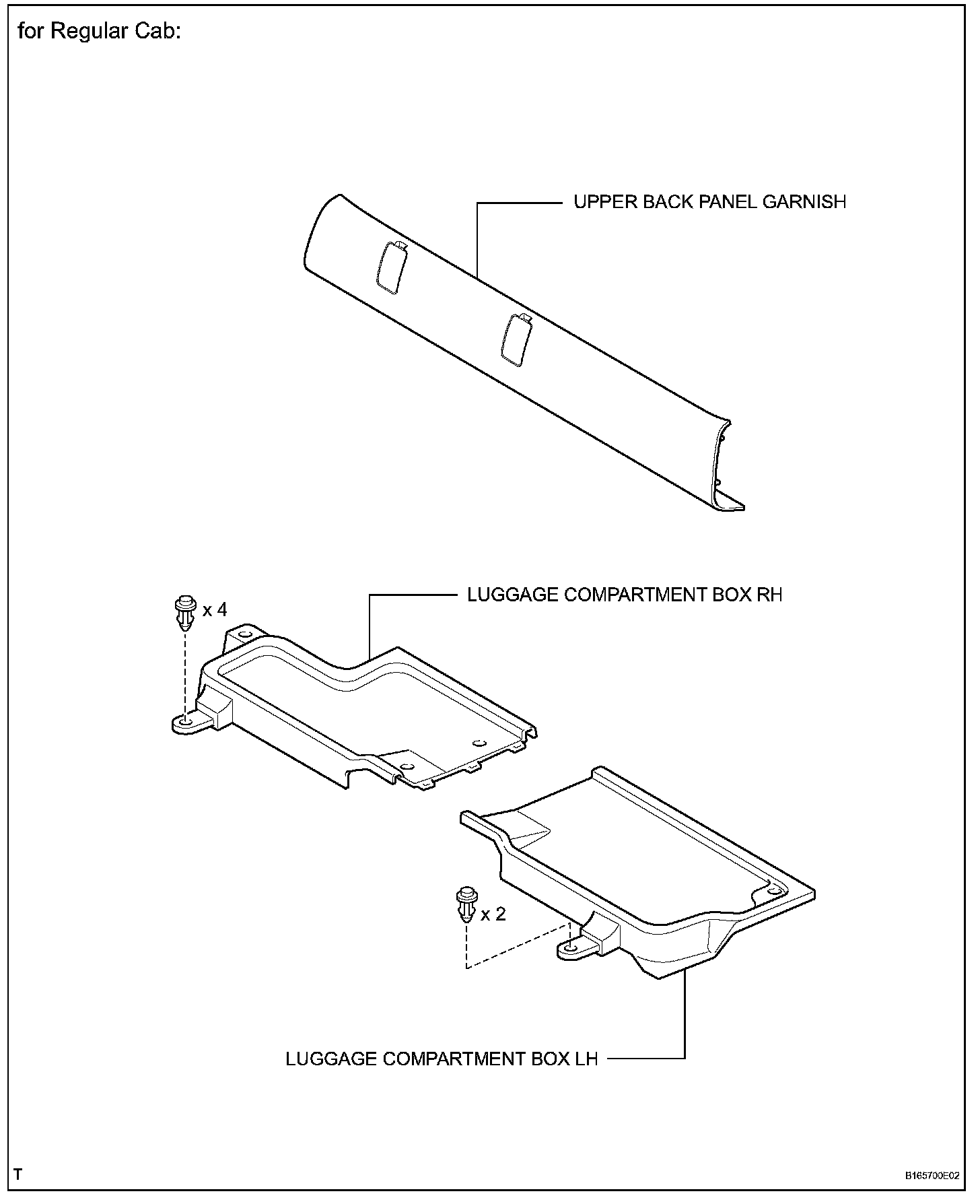 for Regular Cab:

UPPER BACK PANEL GARNISH

x 4

LUGGAGE COMPARTMENT BOX RH

x 2

LUGGAGE COMPARTMENT BOX LH

T

B165700E02