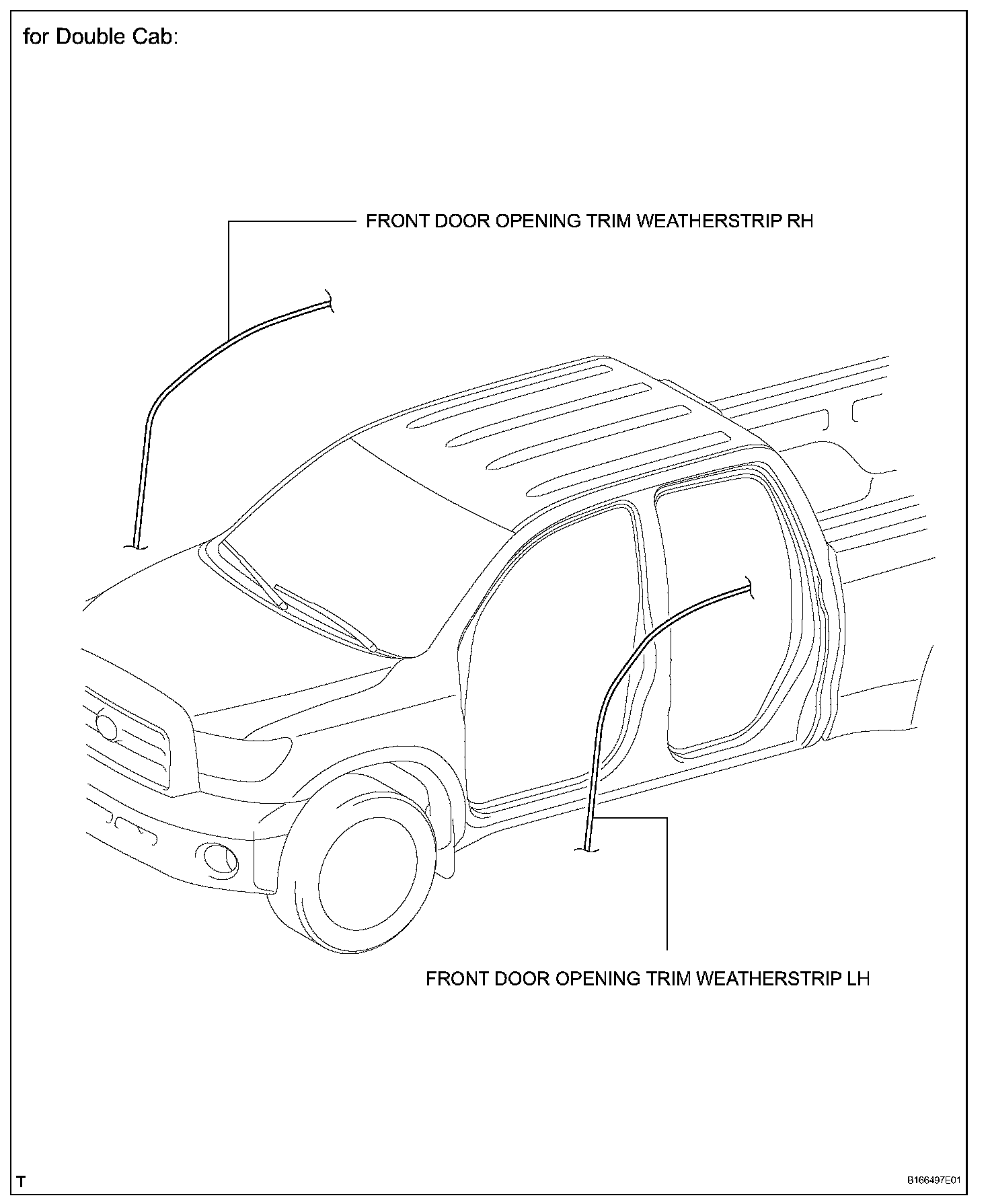 for Double Cab:

FRONT DOOR OPENING TRIM WEATHERSTRIP RH

FRONT DOOR OPENING TRIM WEATHERSTRIP LH

T

B166497E01