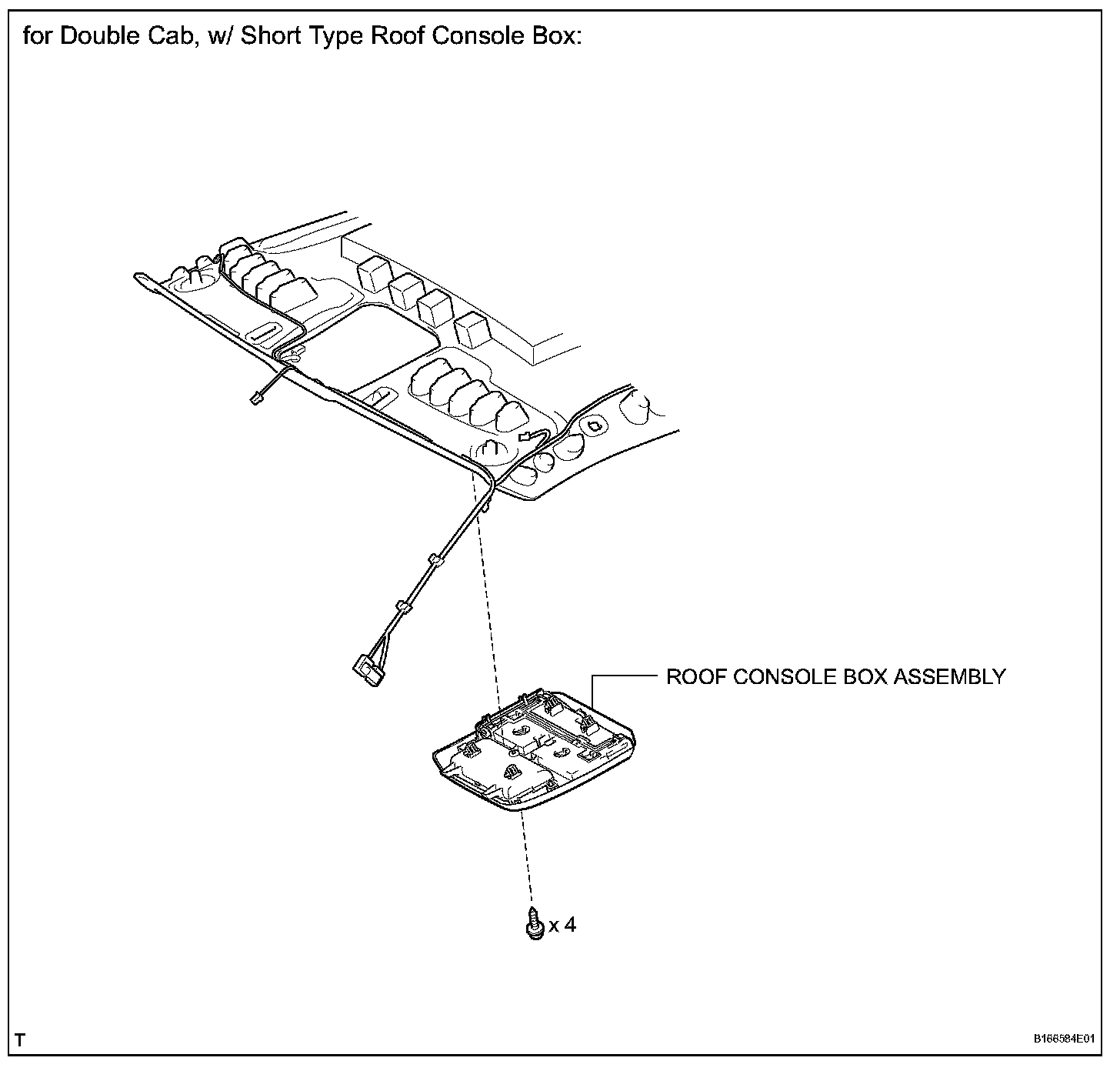 for Double Cab, w/ Short Type Roof Console Box:

ROOF CONSOLE BOX ASSEMBLY

x 4

T

B166584E01