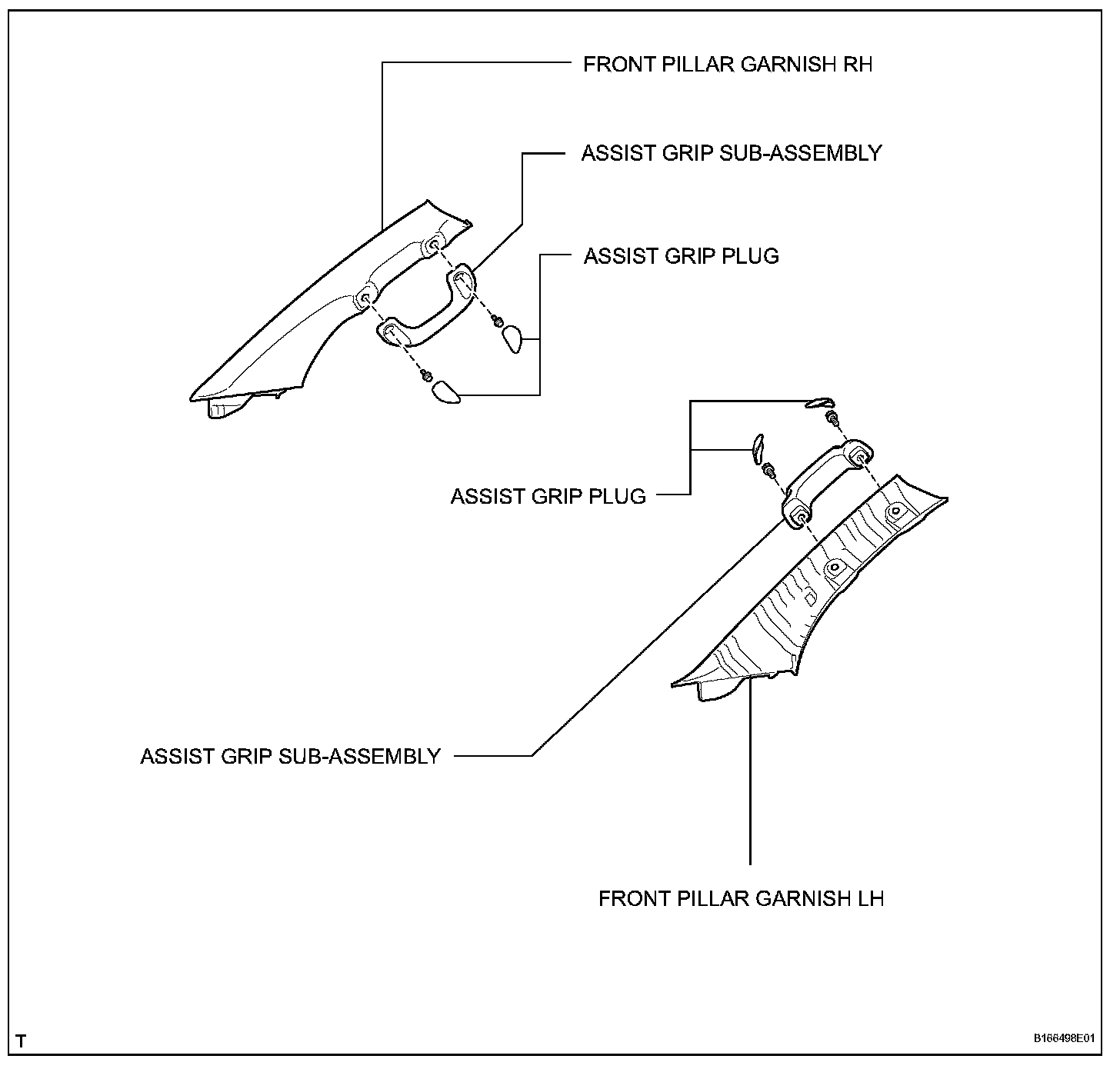 FRONT PILLAR GARNISH RH

ASSIST GRIP SUB-ASSEMBLY

ASSIST GRIP PLUG

ASSIST GRIP PLUG

ASSIST GRIP SUB-ASSEMBLY

FRONT PILLAR GARNISH LH

T

B166498E01