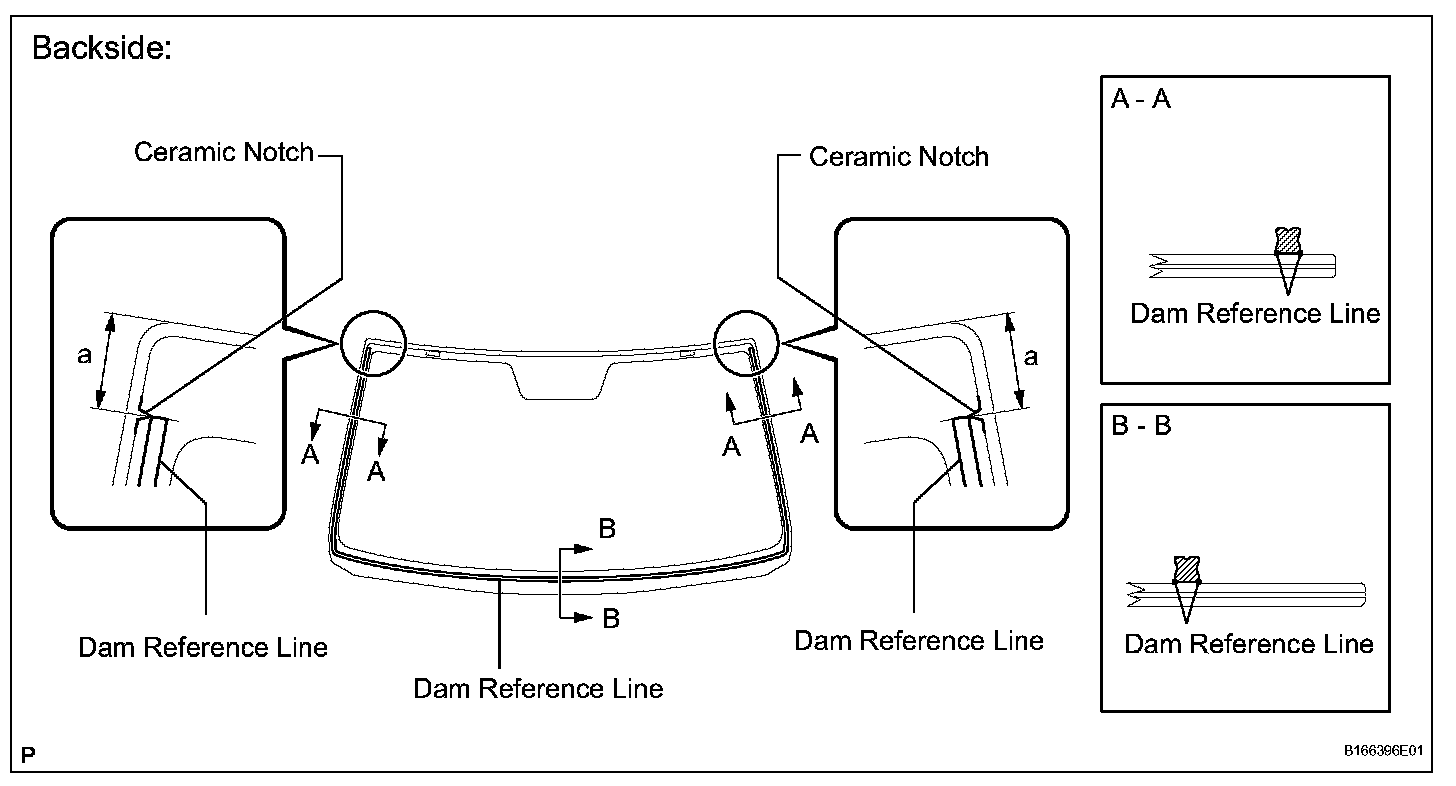 Backside:

Ceramic Notch

Ceramic Notch

a

a

A

A

A

A

B

B

Dam Reference Line

Dam Reference Line

Dam Reference Line

A - A

Dam Reference Line

B - B

Dam Reference Line

P

B166396E01