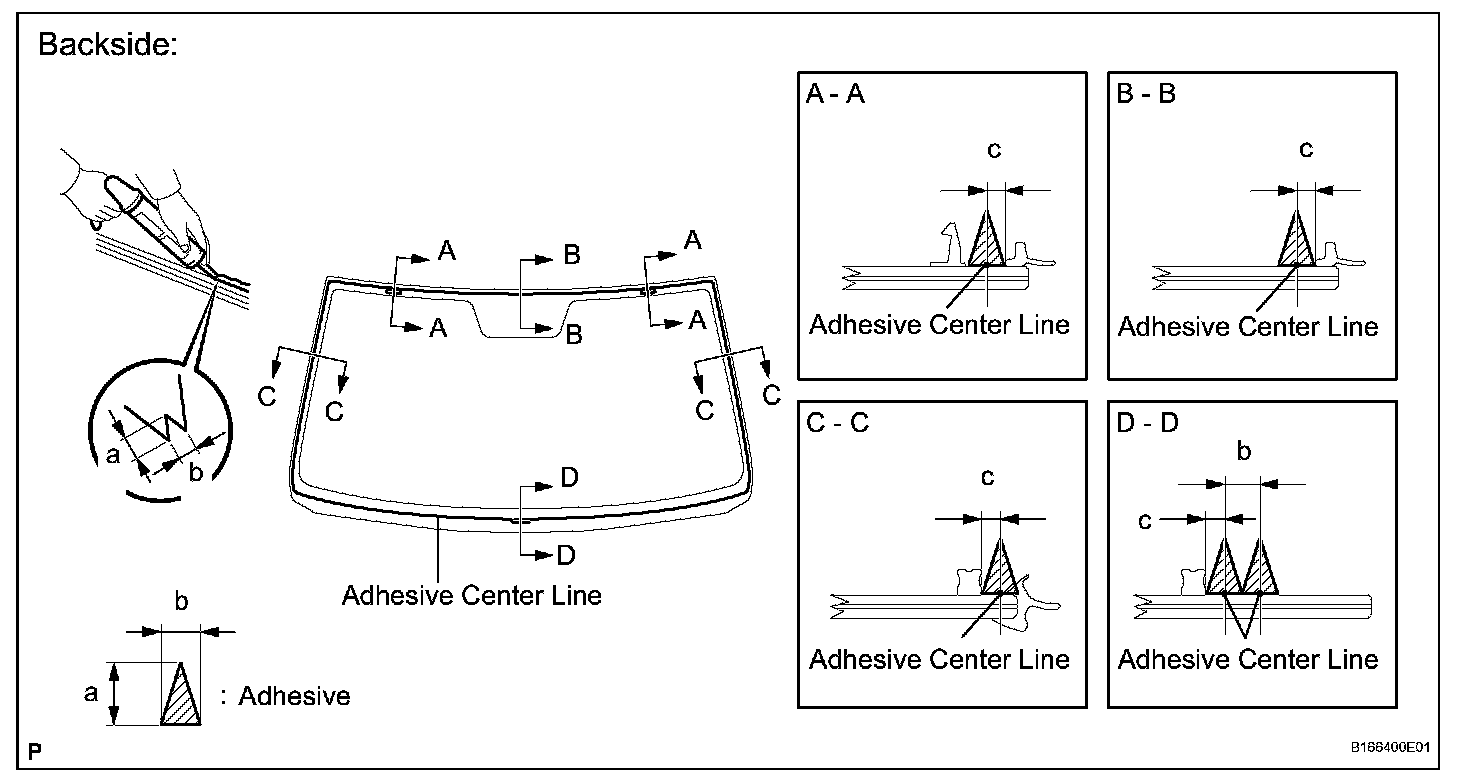 Backside:

a

b

A

A

B

B

A

A

C

C

C

C

D

D

Adhesive Center Line

b

a

: Adhesive

A - A

c

Adhesive Center Line

B - B

c

Adhesive Center Line

C - C

c

Adhesive Center Line

D - D

b

c

Adhesive Center Line

P

B166400E01