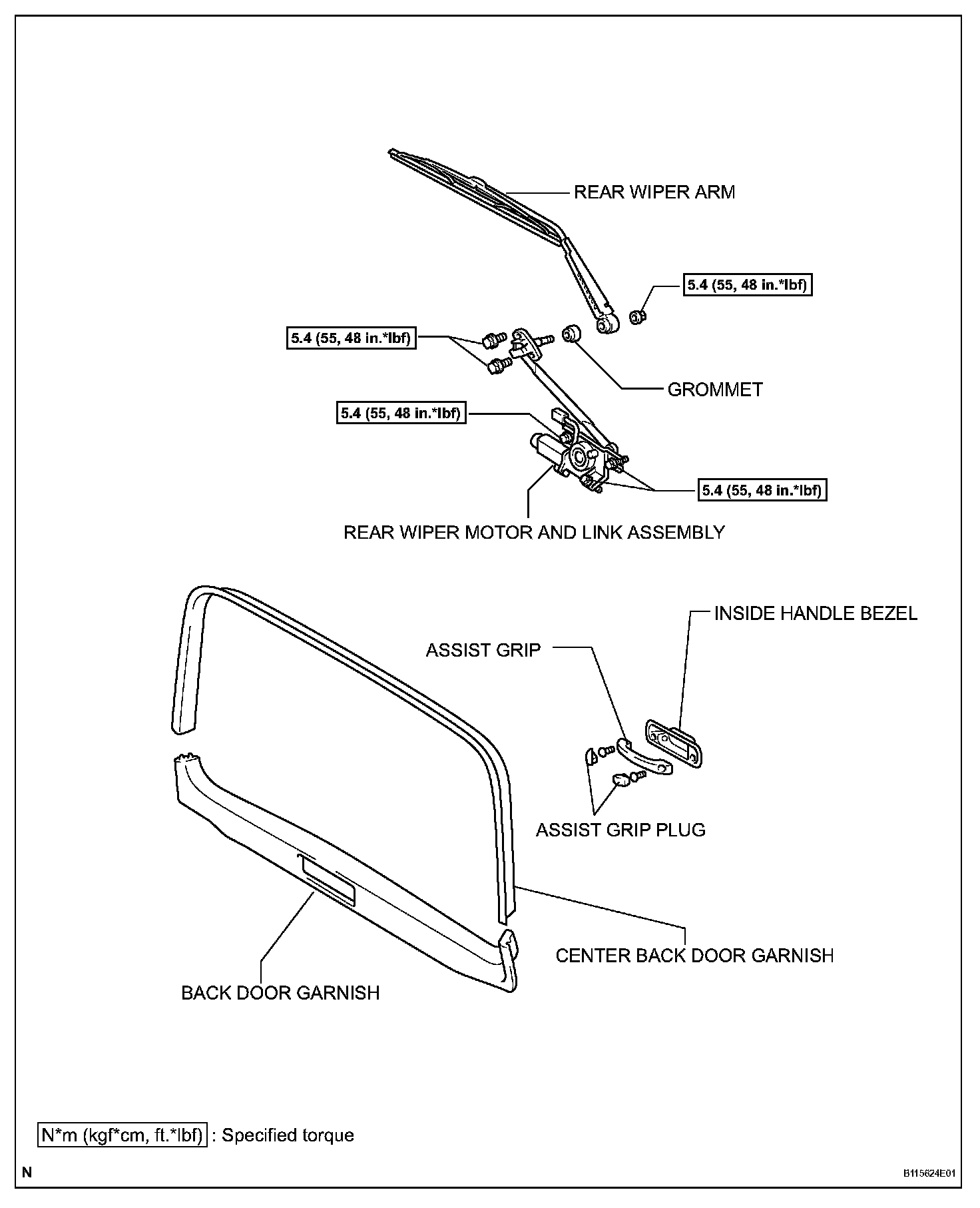 REAR WIPER ARM

5.4 (55, 48 in.*lbf)

5.4 (55, 48 in.*lbf)

GROMMET

5.4 (55, 48 in.*lbf)

5.4 (55, 48 in.*lbf)

REAR WIPER MOTOR AND LINK ASSEMBLY

INSIDE HANDLE BEZEL

ASSIST GRIP

ASSIST GRIP PLUG

CENTER BACK DOOR GARNISH

BACK DOOR GARNISH

N*m (kgf*cm, ft.*lbf) : Specified torque

N

B115624E01