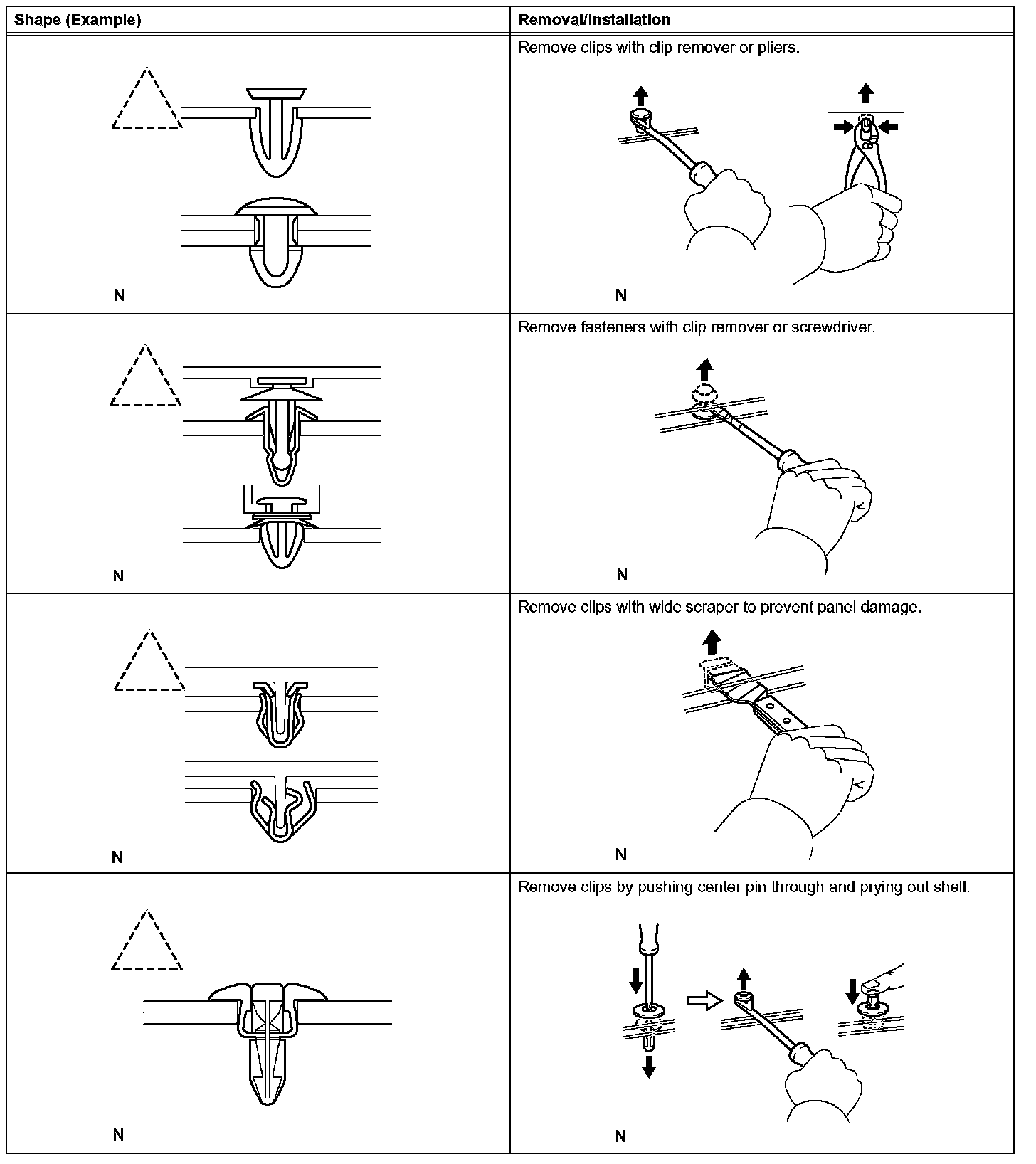 | Shape (Example) | Removal/Installation |
|---|---|
| N | Remove clips with clip remover or pliers. N |
| N | Remove fasteners with clip remover or screwdriver. N |
| N | Remove clips with wide scraper to prevent panel damage. N |
| N | Remove clips by pushing center pin through and prying out shell. N |