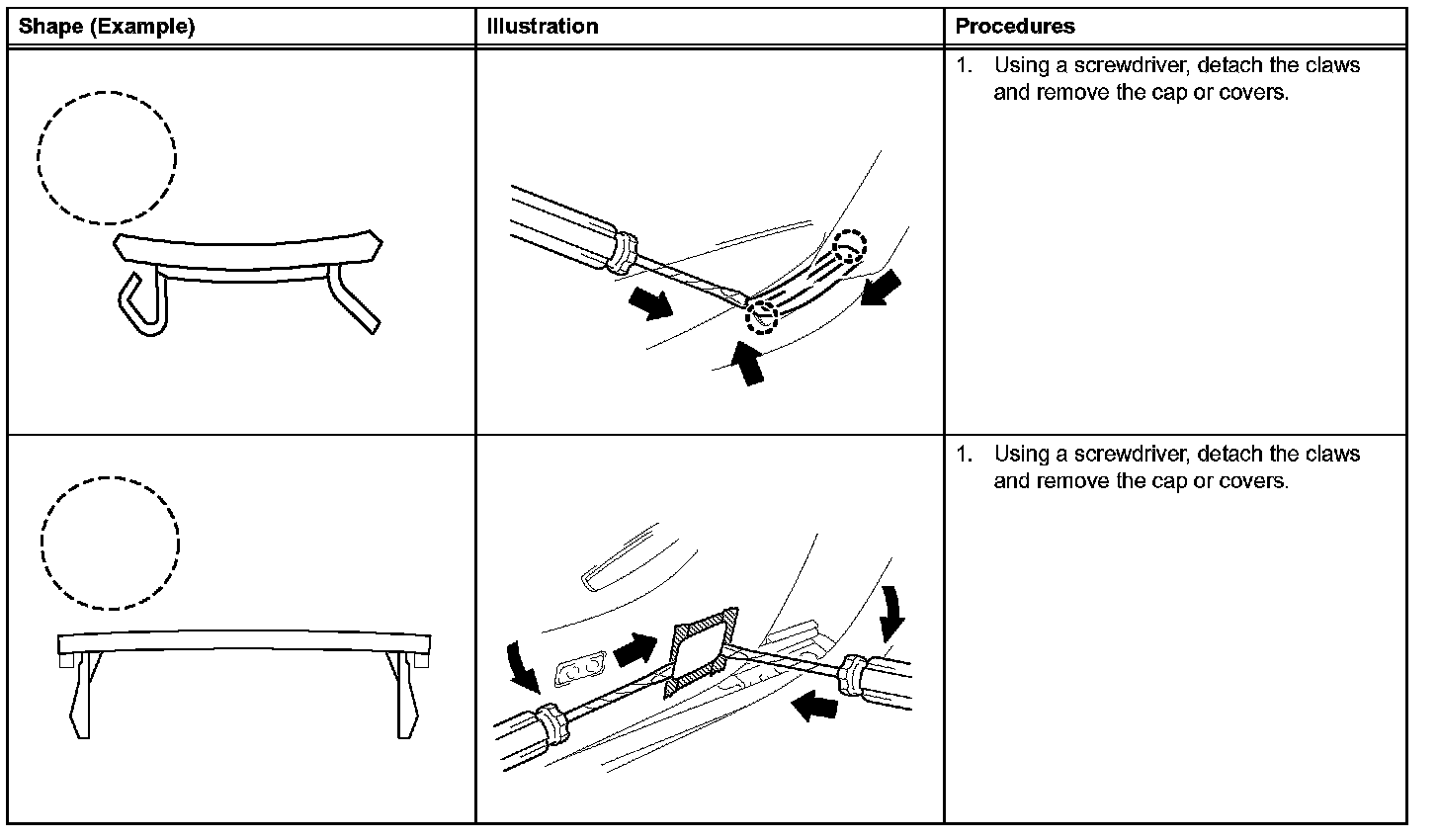 | Shape (Example) | Illustration | Procedures |
|---|---|---|
| | | 1. Using a screwdriver, detach the claws and remove the cap or covers. |
| | | 1. Using a screwdriver, detach the claws and remove the cap or covers. |