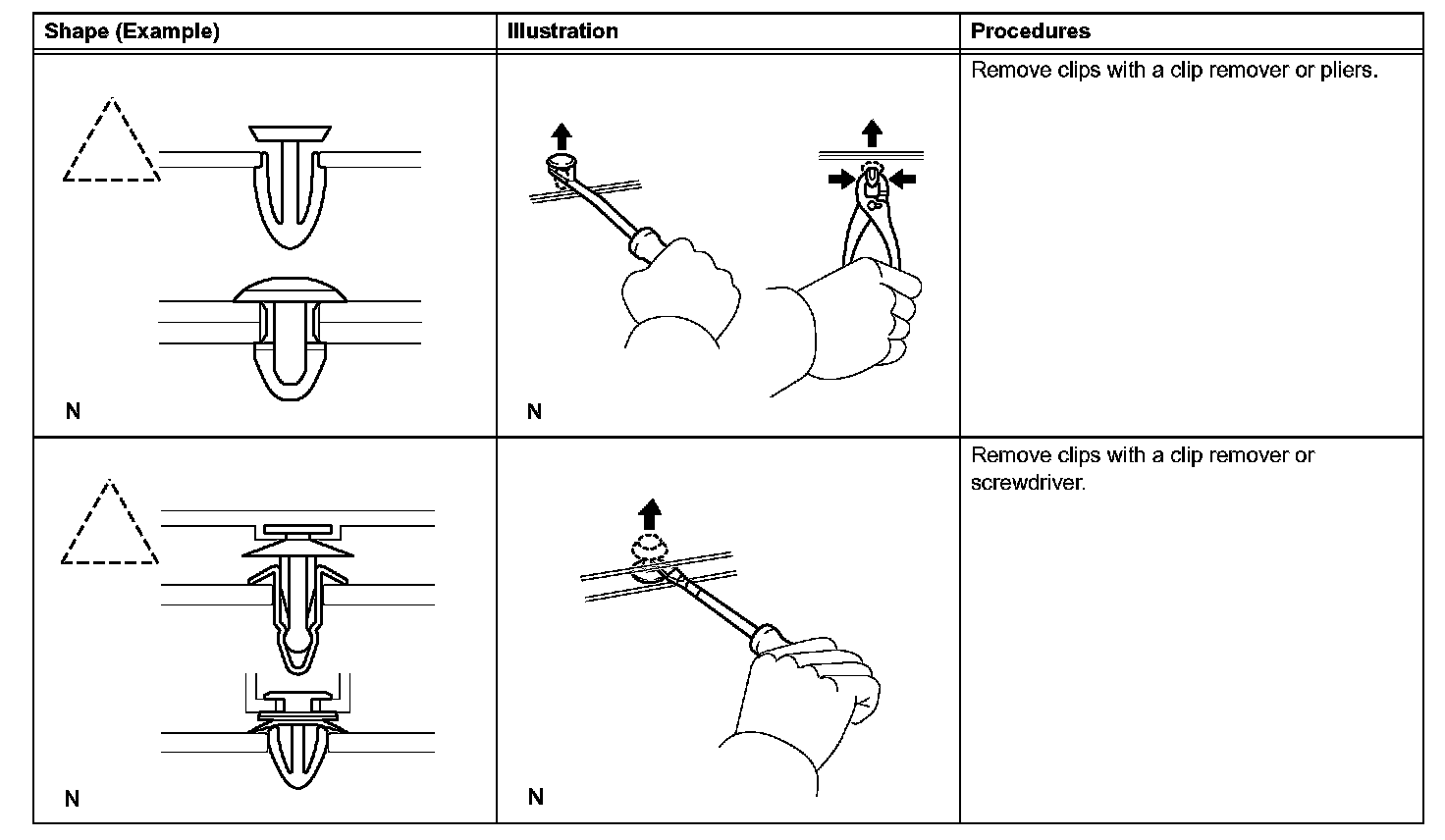 | Shape (Example) | Illustration | Procedures |
|---|---|---|
| N | N | Remove clips with a clip remover or pliers. |
| N | N | Remove clips with a clip remover or screwdriver. |