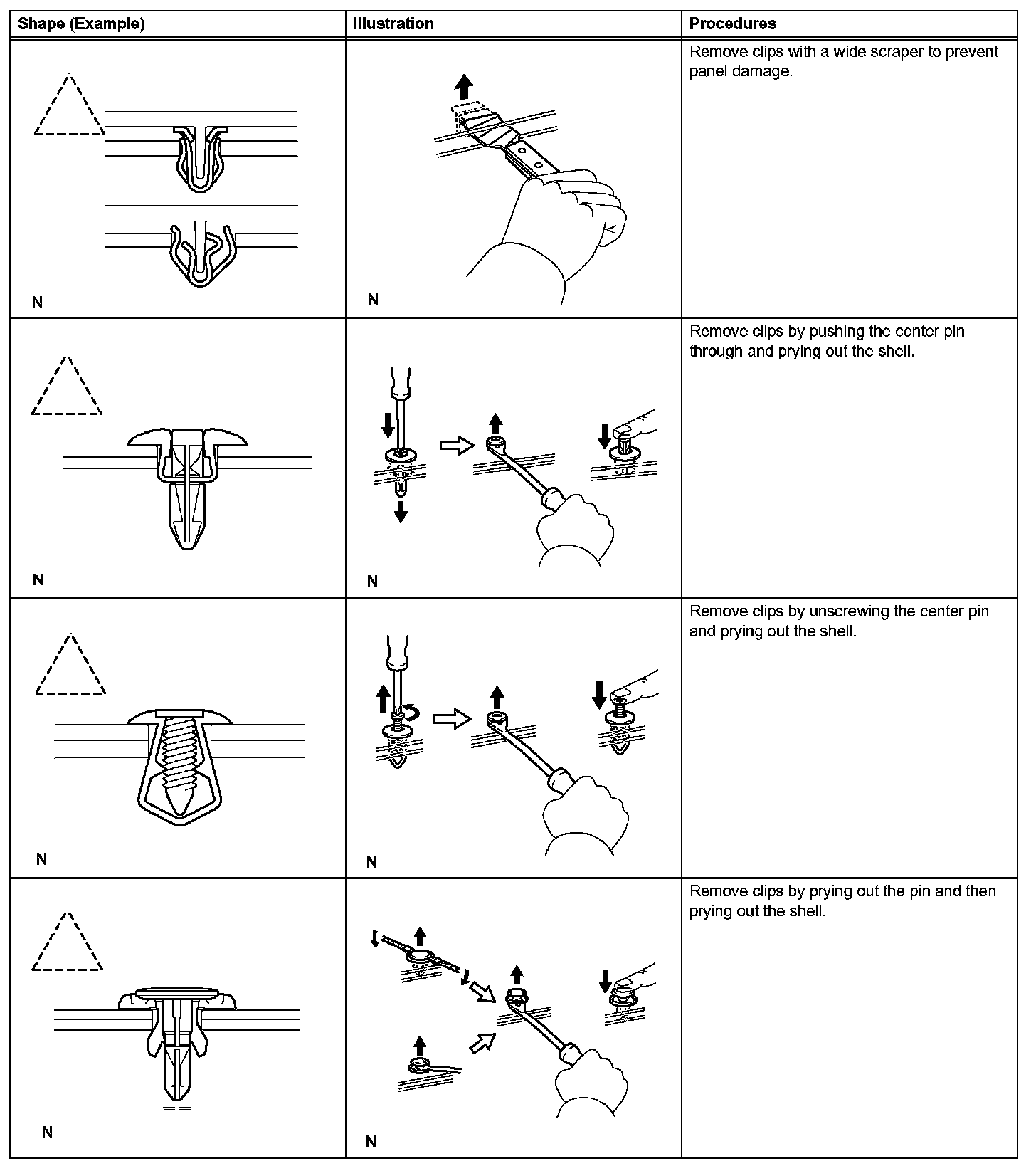 | Shape (Example) | Illustration | Procedures |
|---|---|---|
| N | N | Remove clips with a wide scraper to prevent panel damage. |
| N | N | Remove clips by pushing the center pin through and prying out the shell. |
| N | N | Remove clips by unscrewing the center pin and prying out the shell. |
| N | N | Remove clips by prying out the pin and then prying out the shell. |