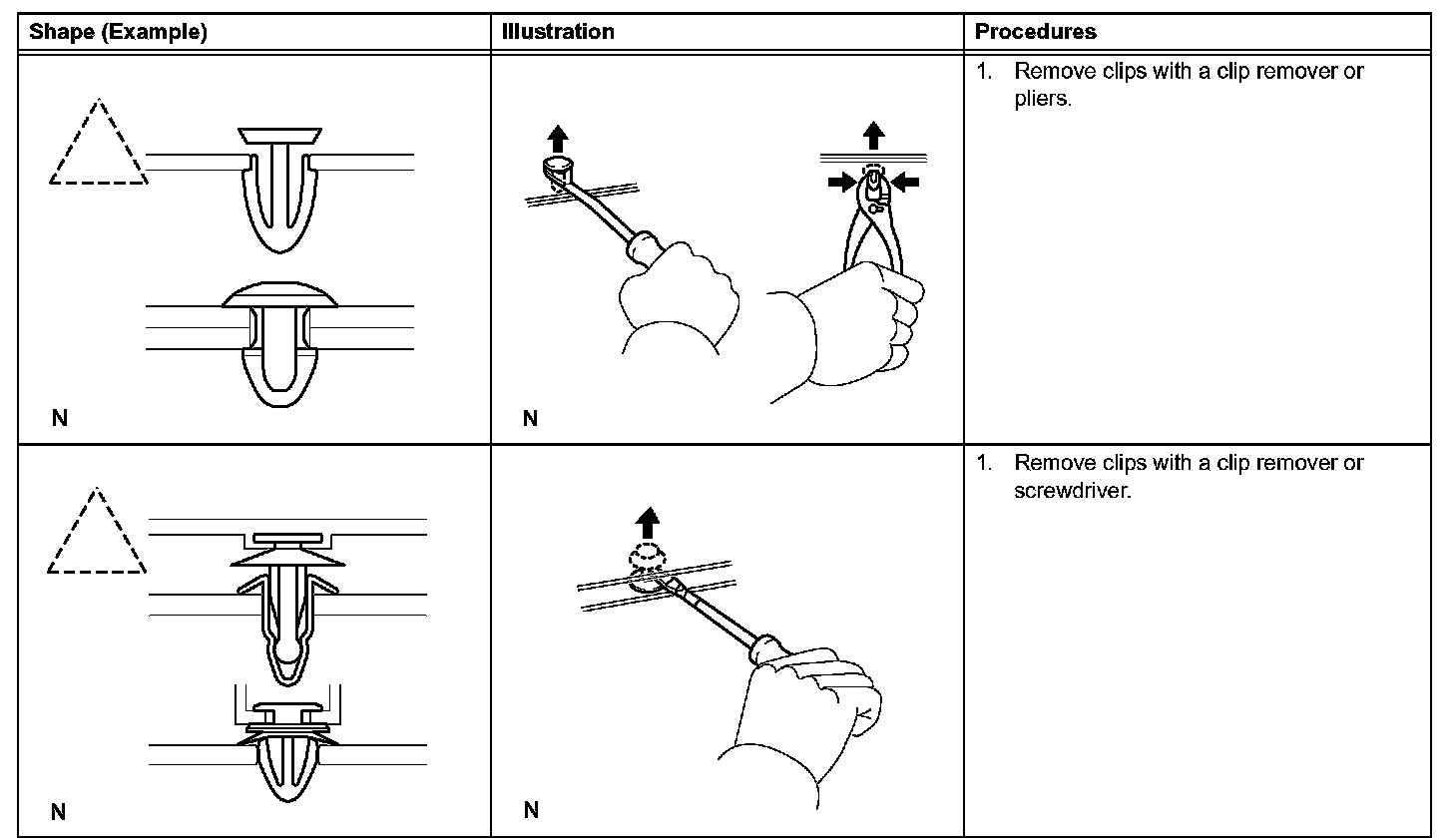 | Shape (Example) | Illustration | Procedures |
|---|---|---|
| N | N | 1. Remove clips with a clip remover or pliers. |
| N | N | 1. Remove clips with a clip remover or screwdriver. |