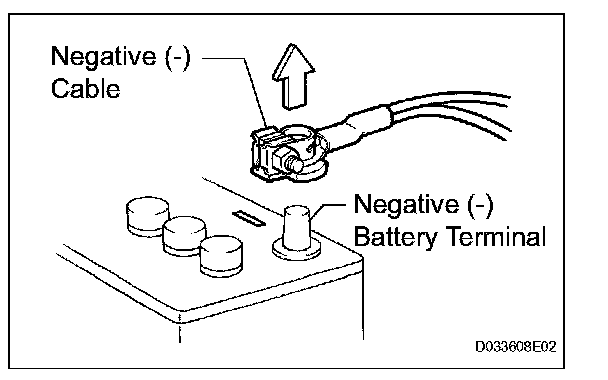 Negative (-)
Cable

Negative (-)
Battery Terminal

D033608E02