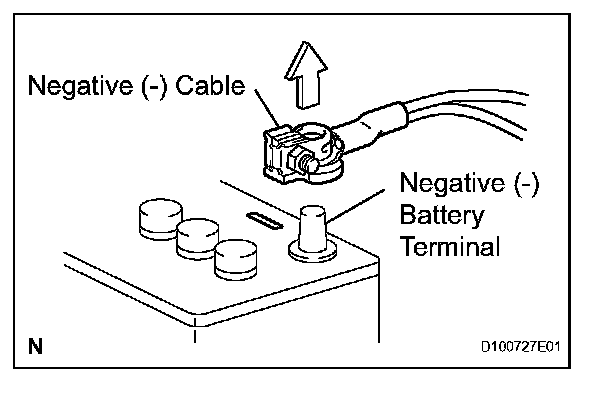 Negative (-) Cable

Negative (-) Battery Terminal

N

D100727E01