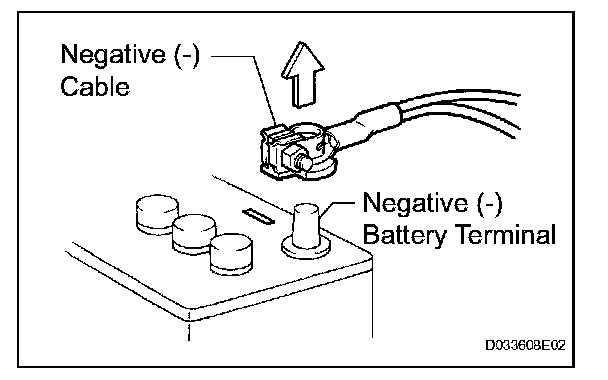 Negative (-)
Cable

Negative (-)
Battery Terminal

D033608E02