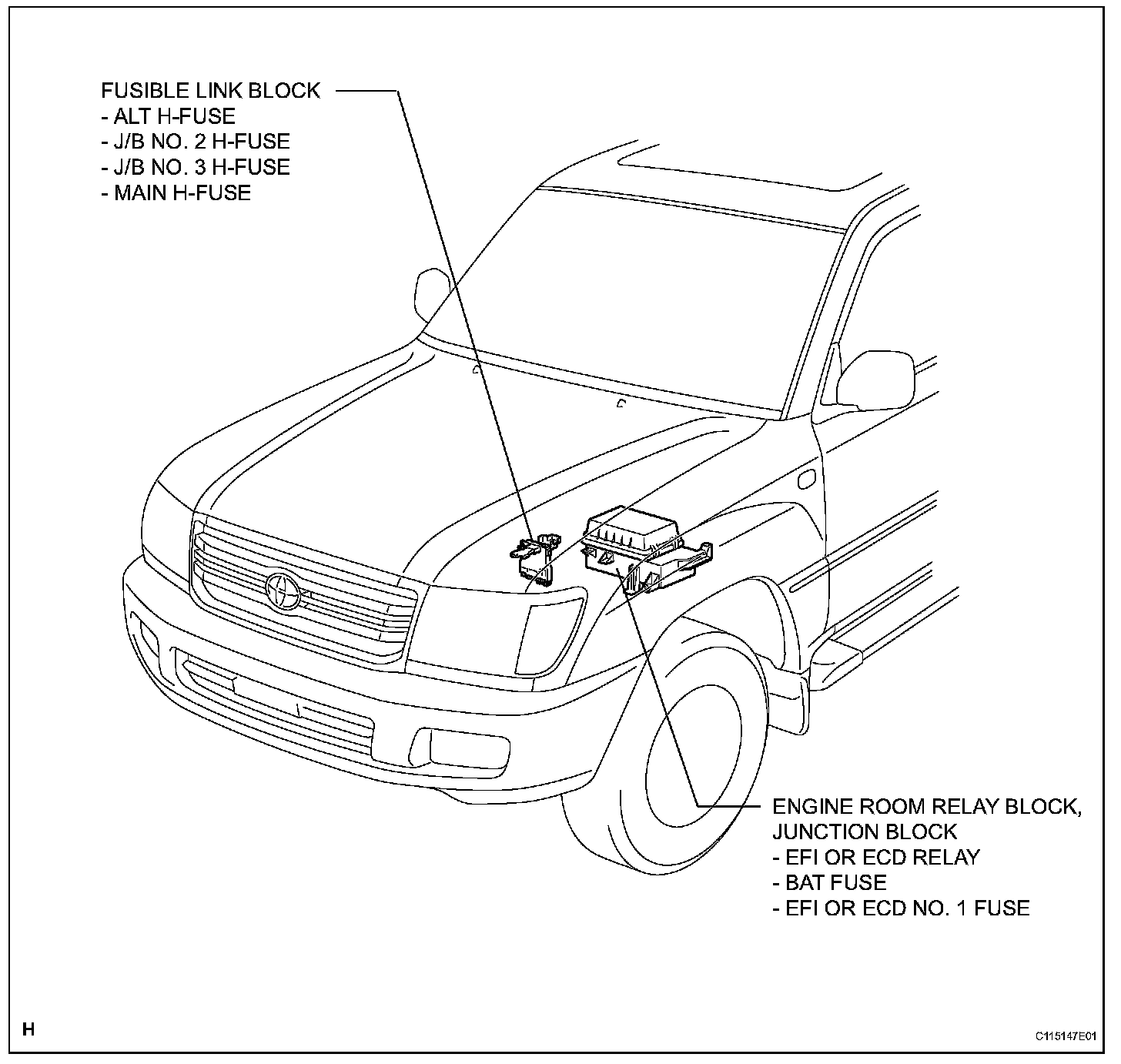 FUSIBLE LINK BLOCK
- ALT H-FUSE
- J/B NO. 2 H-FUSE
- J/B NO. 3 H-FUSE
- MAIN H-FUSE

ENGINE ROOM RELAY BLOCK, JUNCTION BLOCK
- EFI OR ECD RELAY
- BAT FUSE
- EFI OR ECD NO. 1 FUSE

H

C115147E01