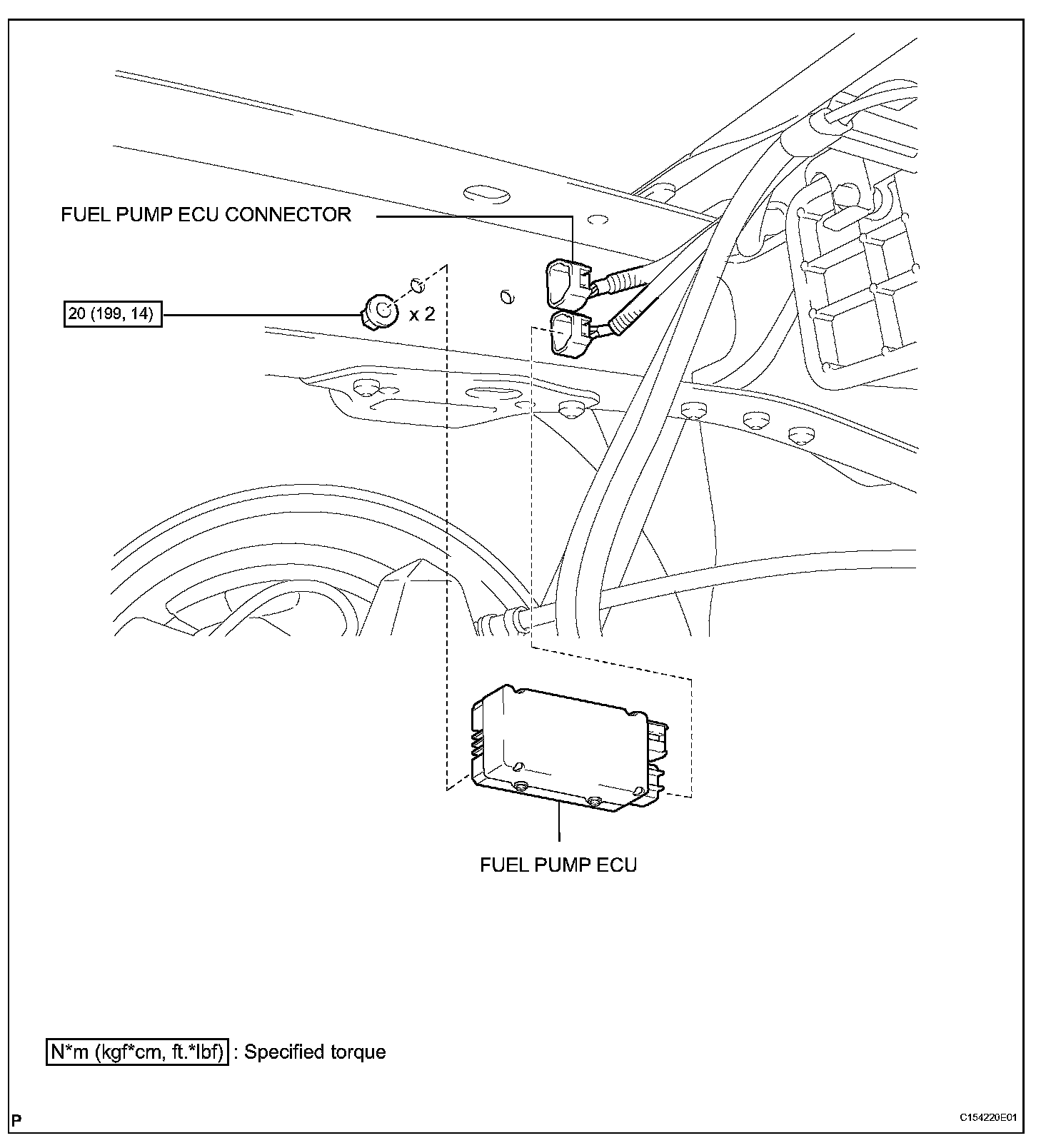 FUEL PUMP ECU CONNECTOR

20 (199, 14)

x 2

FUEL PUMP ECU

N*m (kgf*cm, ft.*lbf) : Specified torque

P

C154220E01