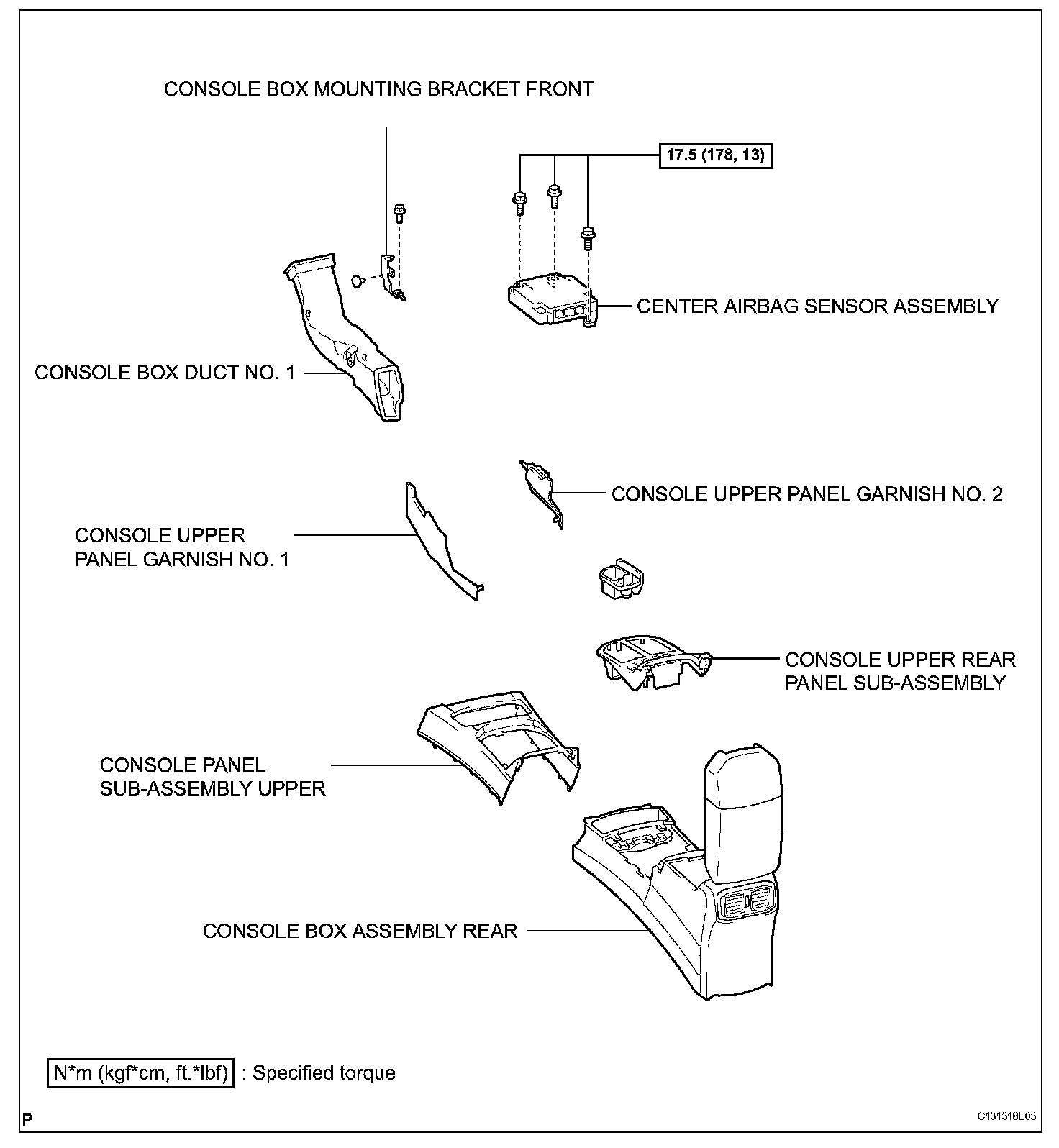 CONSOLE BOX MOUNTING BRACKET FRONT

17.5 (178, 13)

CENTER AIRBAG SENSOR ASSEMBLY

CONSOLE BOX DUCT NO. 1

CONSOLE UPPER PANEL GARNISH NO. 2

CONSOLE UPPER PANEL GARNISH NO. 1

CONSOLE UPPER REAR PANEL SUB-ASSEMBLY

CONSOLE PANEL SUB-ASSEMBLY UPPER

CONSOLE BOX ASSEMBLY REAR

N*m (kgf*cm, ft.*lbf) : Specified torque

P

C131318E03