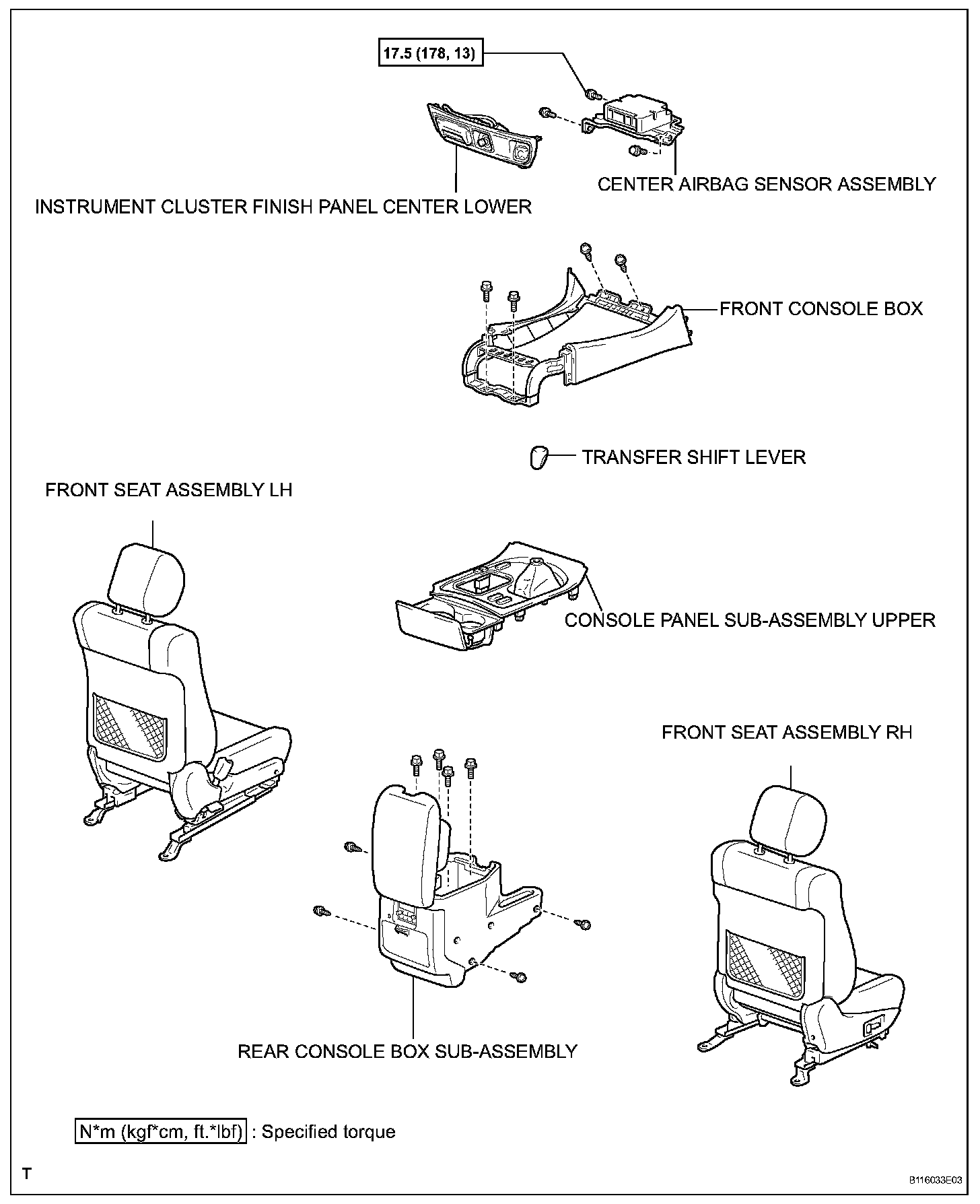 17.5 (178, 13)

CENTER AIRBAG SENSOR ASSEMBLY

INSTRUMENT CLUSTER FINISH PANEL CENTER LOWER

FRONT CONSOLE BOX

TRANSFER SHIFT LEVER

FRONT SEAT ASSEMBLY LH

CONSOLE PANEL SUB-ASSEMBLY UPPER

FRONT SEAT ASSEMBLY RH

REAR CONSOLE BOX SUB-ASSEMBLY

N*m (kgf*cm, ft.*lbf) : Specified torque

T

B116033E03