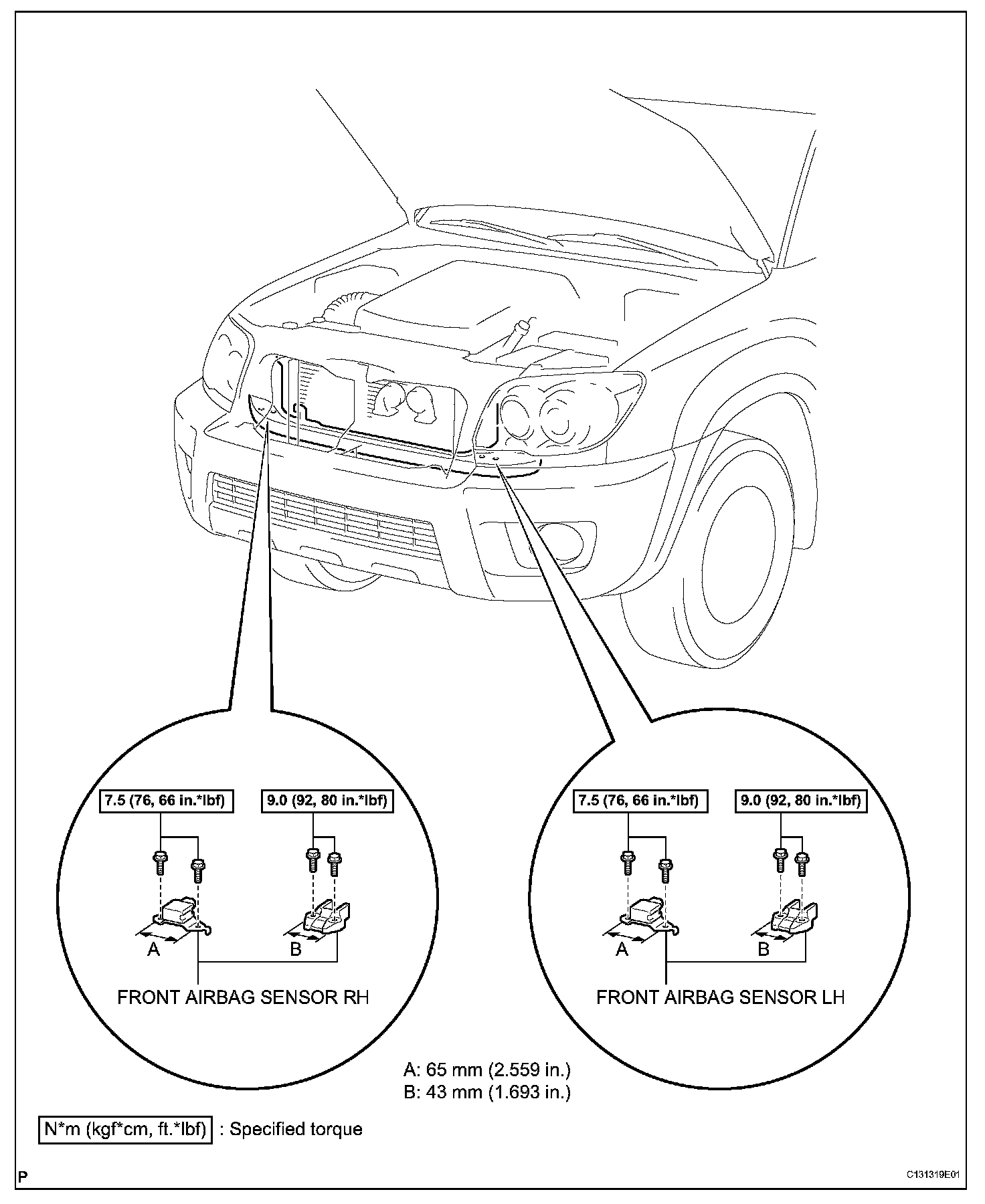 7.5 (76, 66 in.*lbf)

9.0 (92, 80 in.*lbf)

A

B

FRONT AIRBAG SENSOR RH

7.5 (76, 66 in.*lbf)

9.0 (92, 80 in.*lbf)

A

B

FRONT AIRBAG SENSOR LH

A: 65 mm (2.559 in.)
B: 43 mm (1.693 in.)

N*m (kgf*cm, ft.*lbf) : Specified torque

P

C131319E01