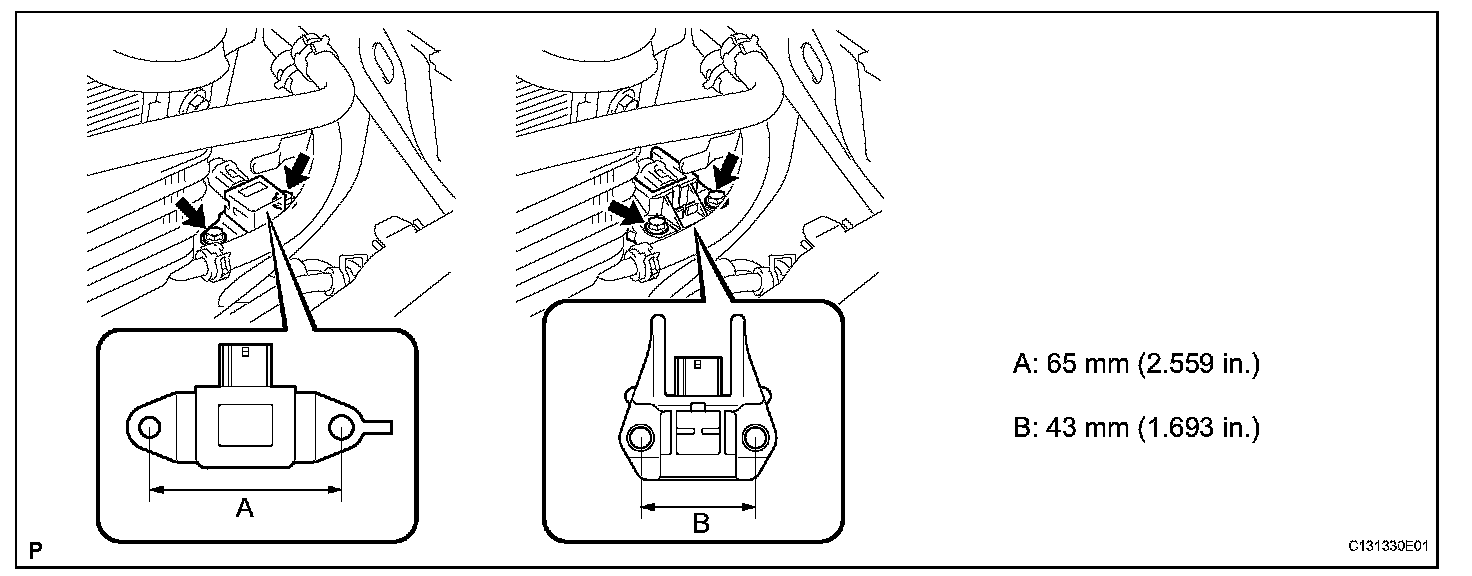 A

B

A: 65 mm (2.559 in.)

B: 43 mm (1.693 in.)

P

C131330E01