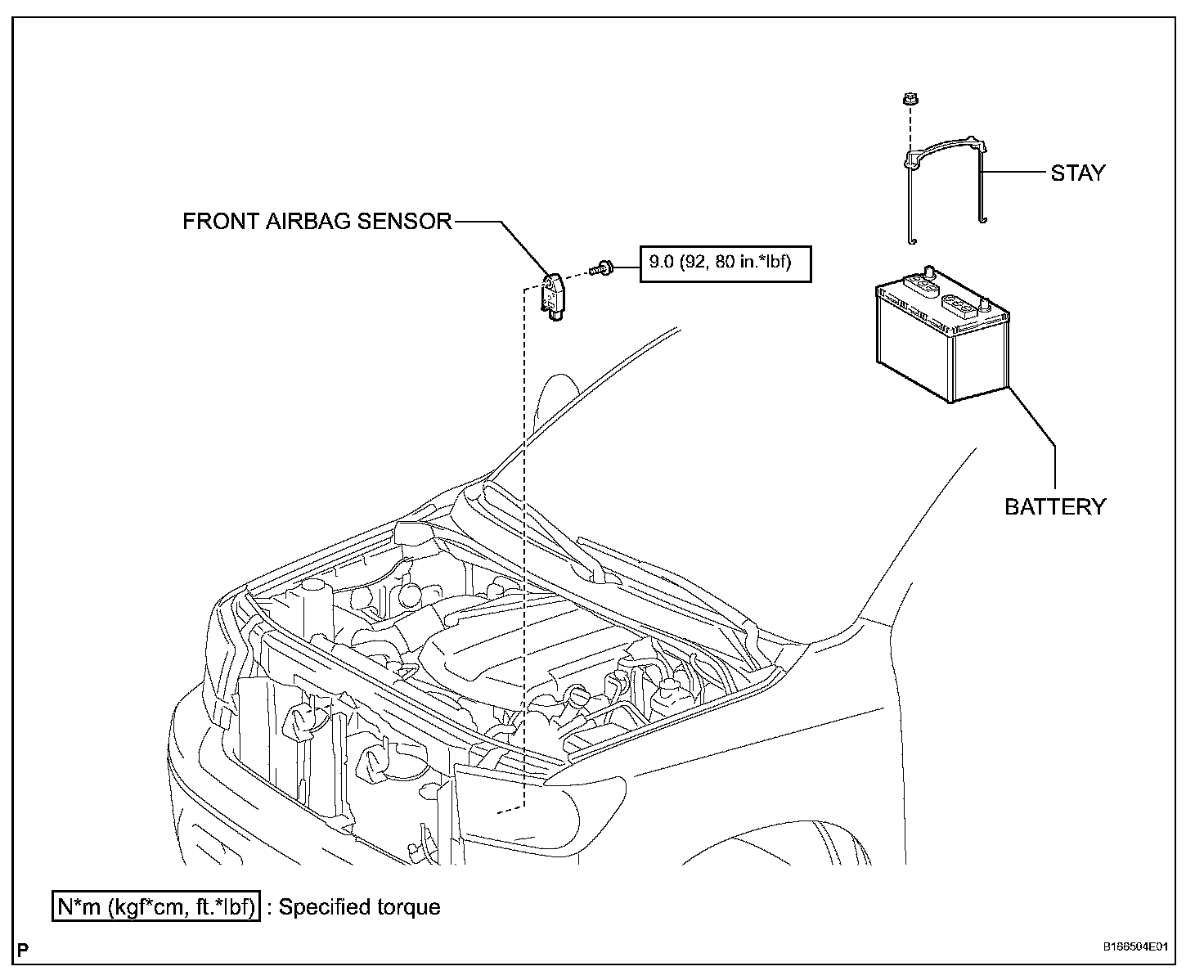 STAY

FRONT AIRBAG SENSOR

9.0 (92, 80 in.*lbf)

BATTERY

N*m (kgf*cm, ft.*lbf) : Specified torque

P

B166504E01