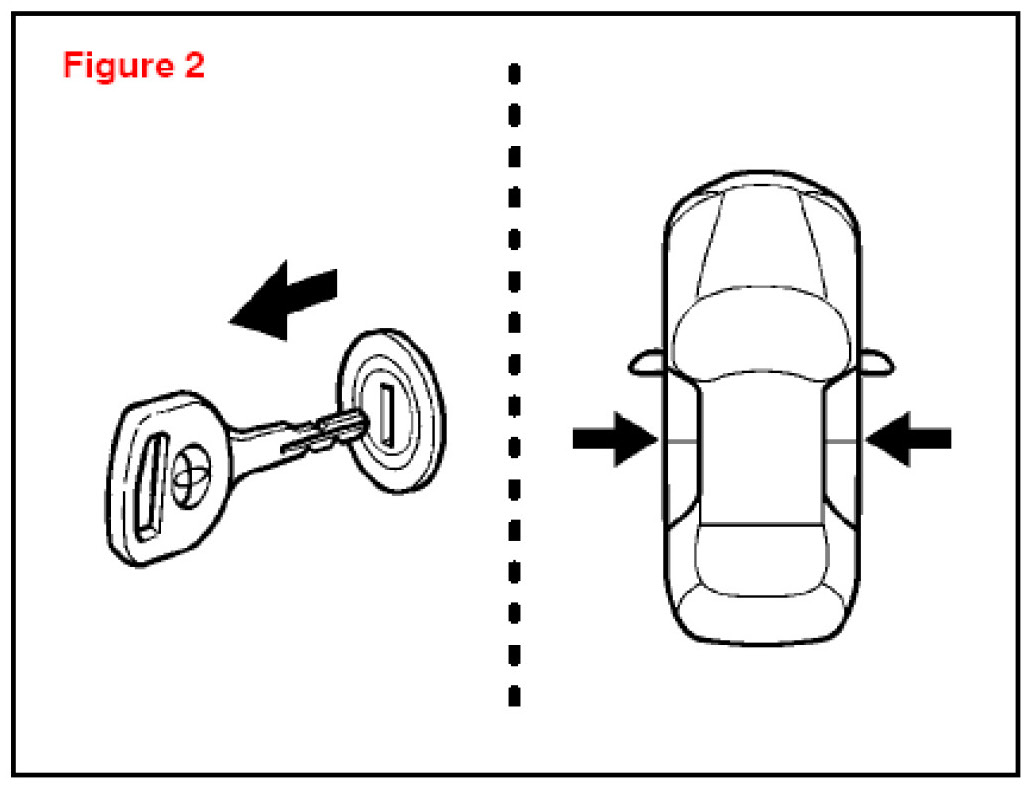 Figure 2