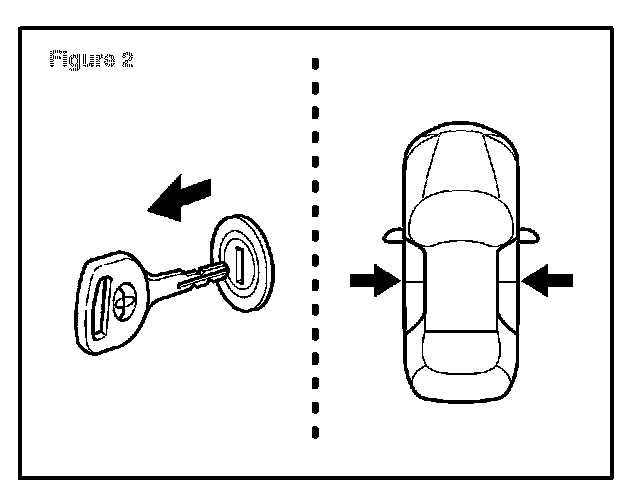 Figure 2