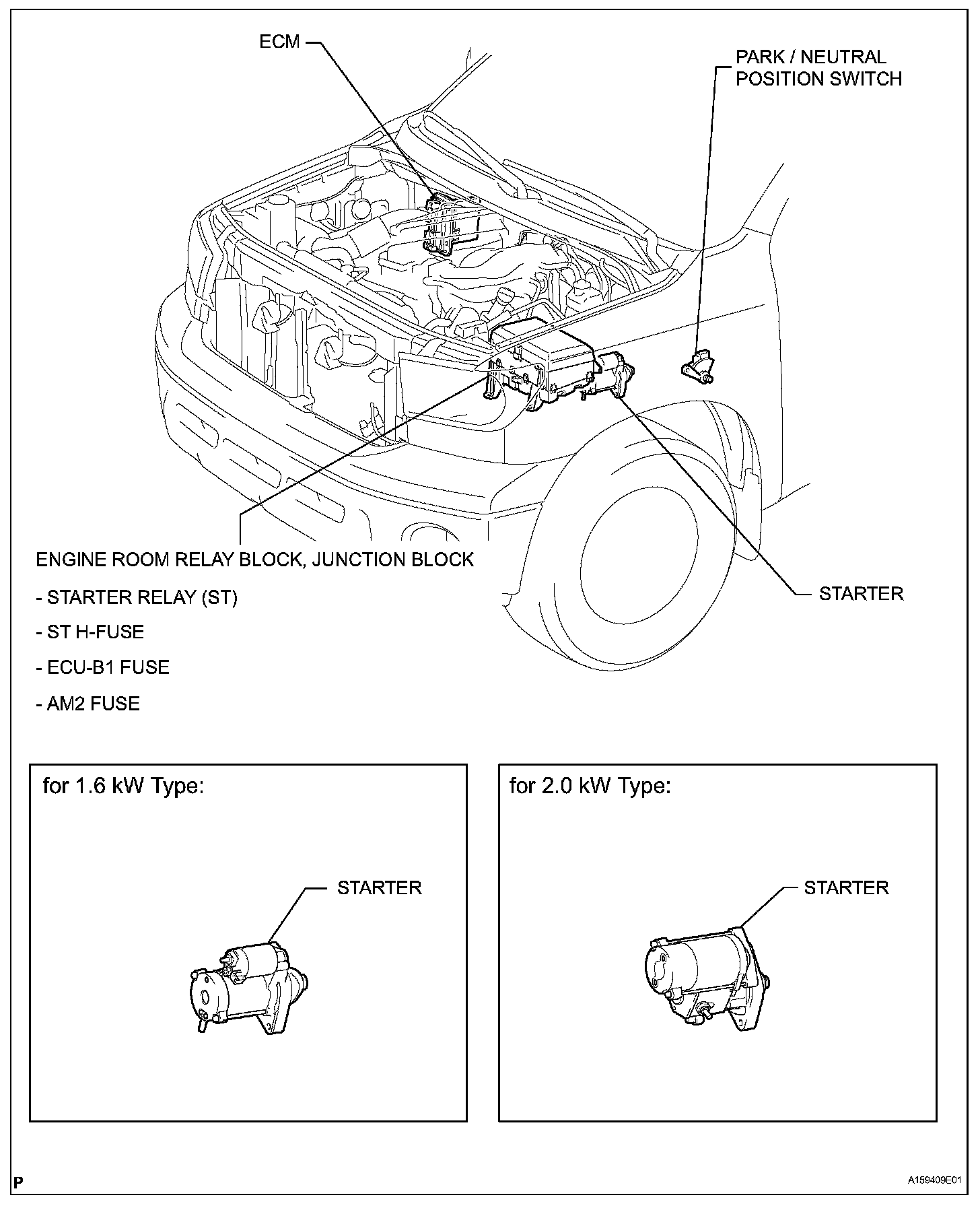 ECM

PARK / NEUTRAL POSITION SWITCH

ENGINE ROOM RELAY BLOCK, JUNCTION BLOCK

- STARTER RELAY (ST)

- ST H-FUSE

- ECU-B1 FUSE

- AM2 FUSE

STARTER

for 1.6 kW Type:

STARTER

for 2.0 kW Type:

STARTER

P

A159409E01