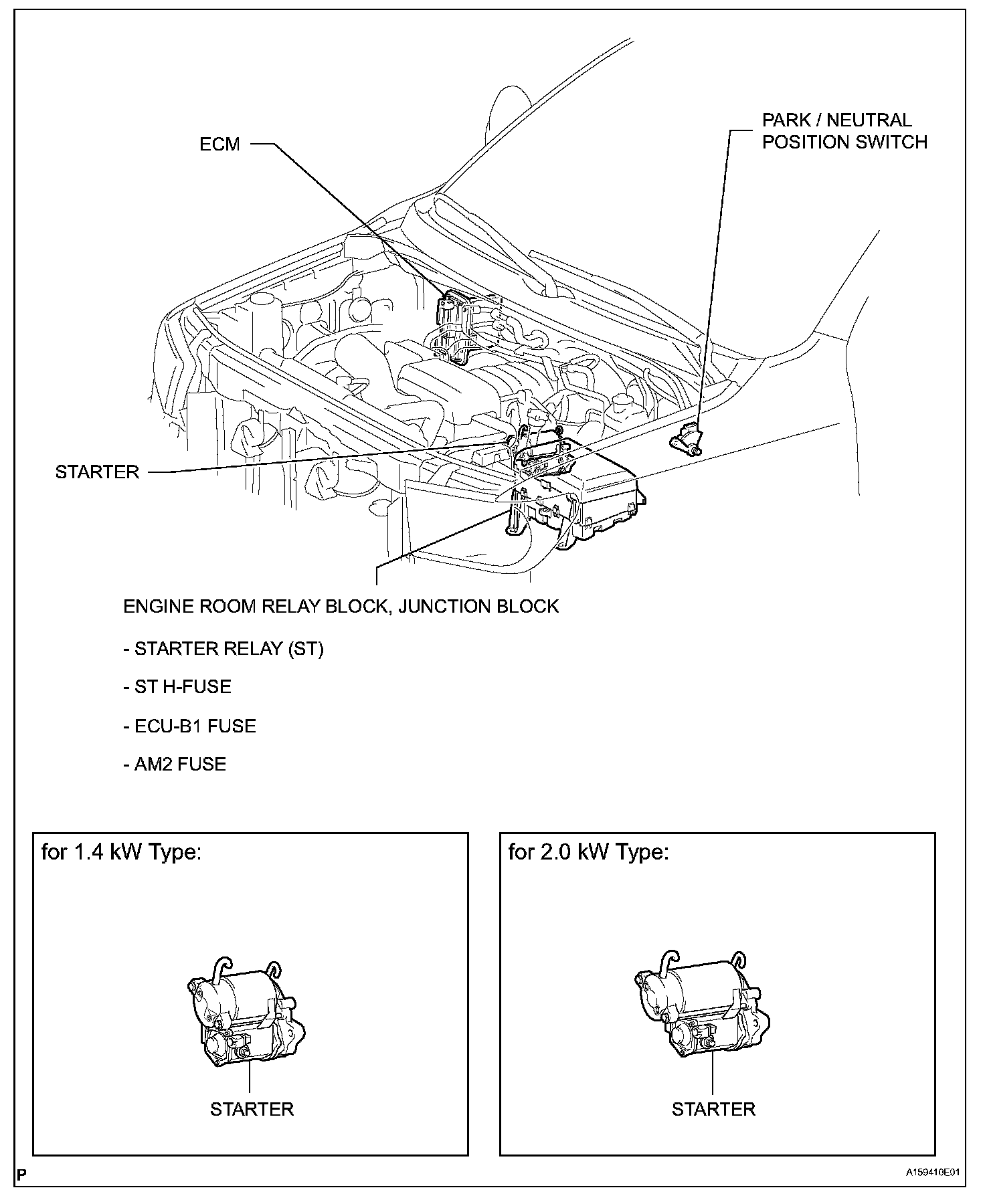 ECM

PARK / NEUTRAL POSITION SWITCH

STARTER

ENGINE ROOM RELAY BLOCK, JUNCTION BLOCK

- STARTER RELAY (ST)

- ST H-FUSE

- ECU-B1 FUSE

- AM2 FUSE

for 1.4 kW Type:

STARTER

for 2.0 kW Type:

STARTER

P

A159410E01