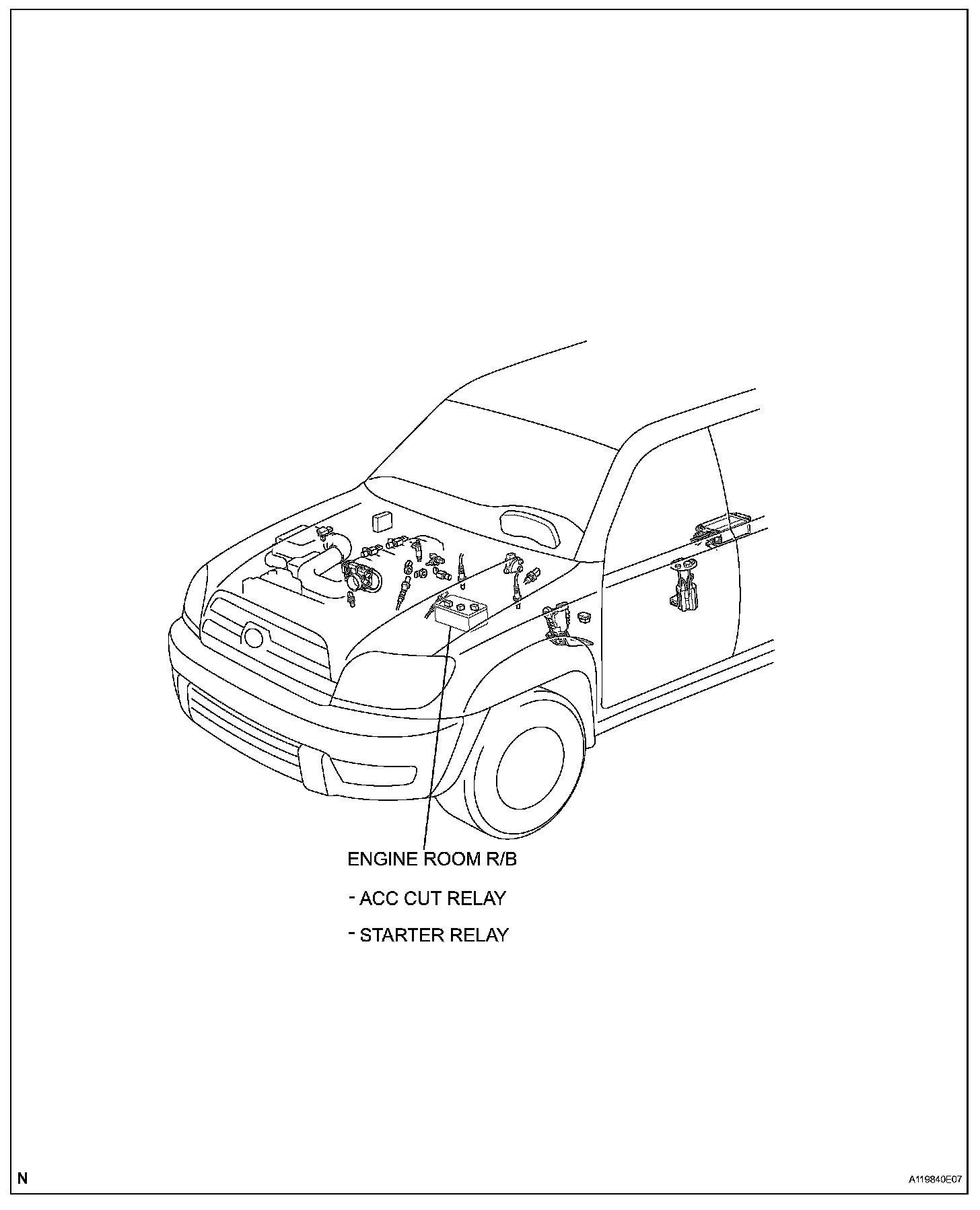 ENGINE ROOM R/B

- ACC CUT RELAY

- STARTER RELAY

N

A119840E07