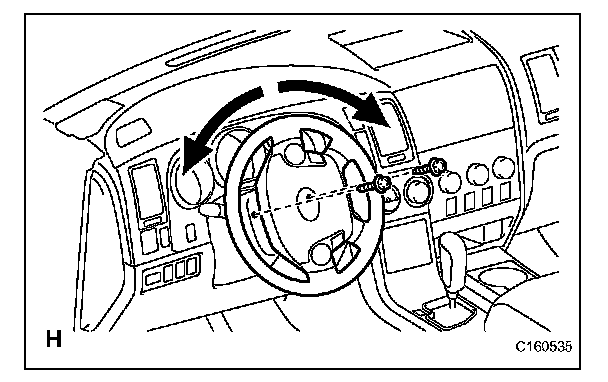 H

C160535