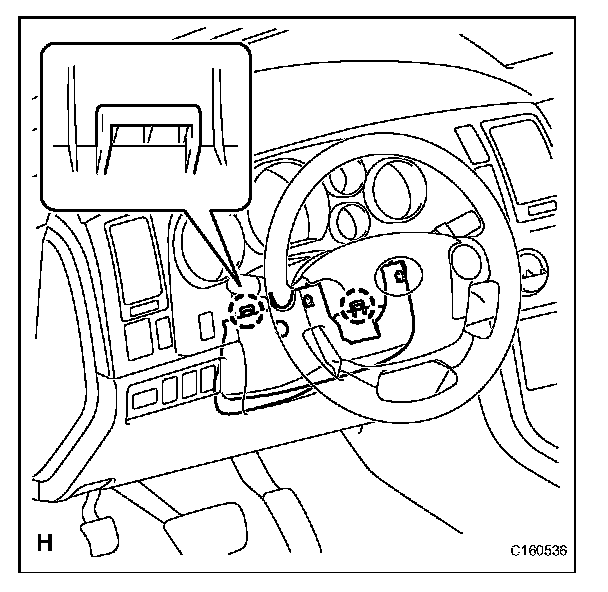 H

C160536