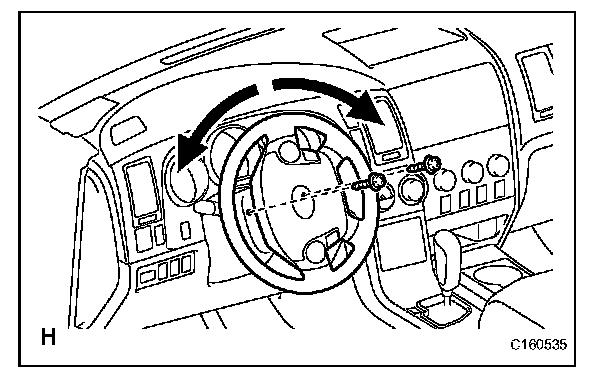 H
C160535