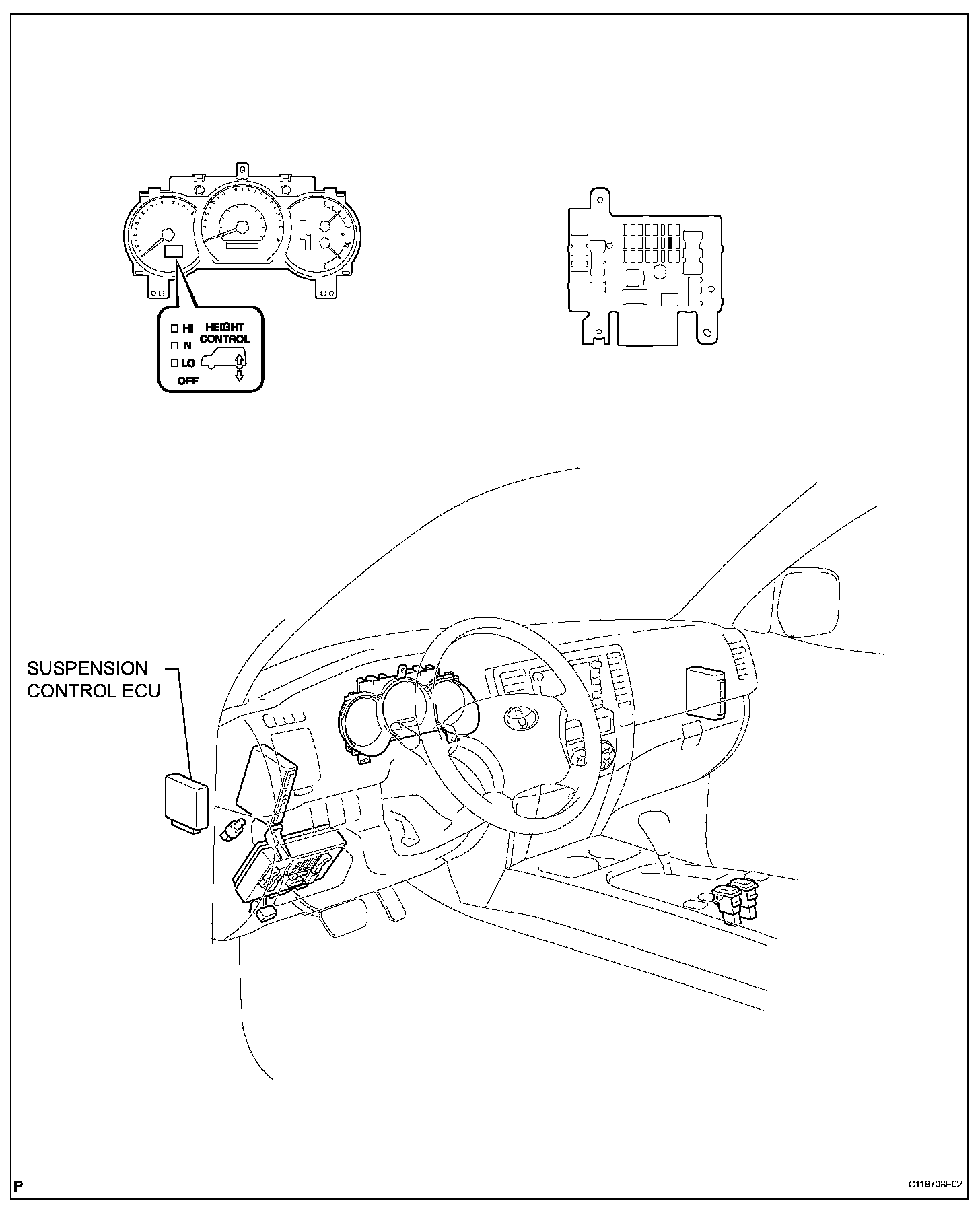 HI
N
LO
OFF
HEIGHT CONTROL

SUSPENSION CONTROL ECU

P

C119708E02